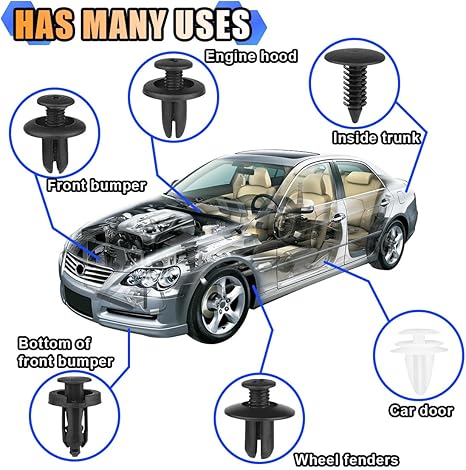 HAS MANY USES

Engine hood

Inside trunk

Front bumper

Bottom of front bumper

Car door

Wheel fenders