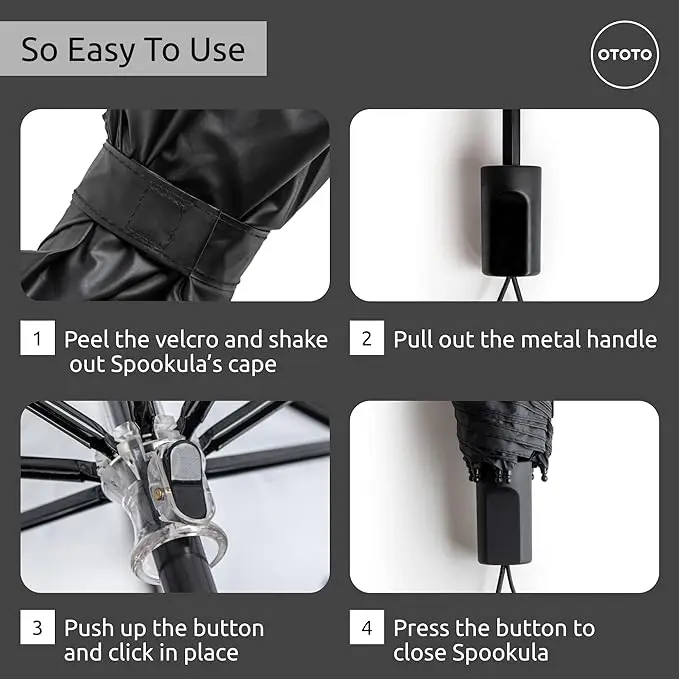 So Easy To Use

OTOTO

1 Peel the velcro and shake out Spookula's cape

2 Pull out the metal handle

3 Push up the button and click in place

4 Press the button to close Spookula