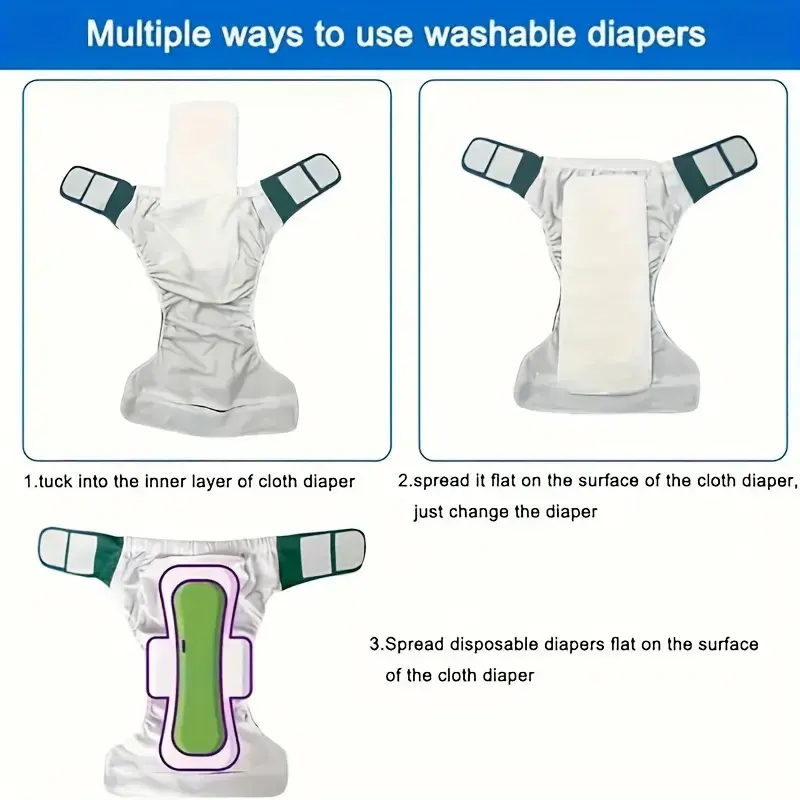 Multiple ways to use washable diapers

1.tuck into the inner layer of cloth diaper

2.spread it flat on the surface of the cloth diaper, just change the diaper

3.Spread disposable diapers flat on the surface of the cloth diaper