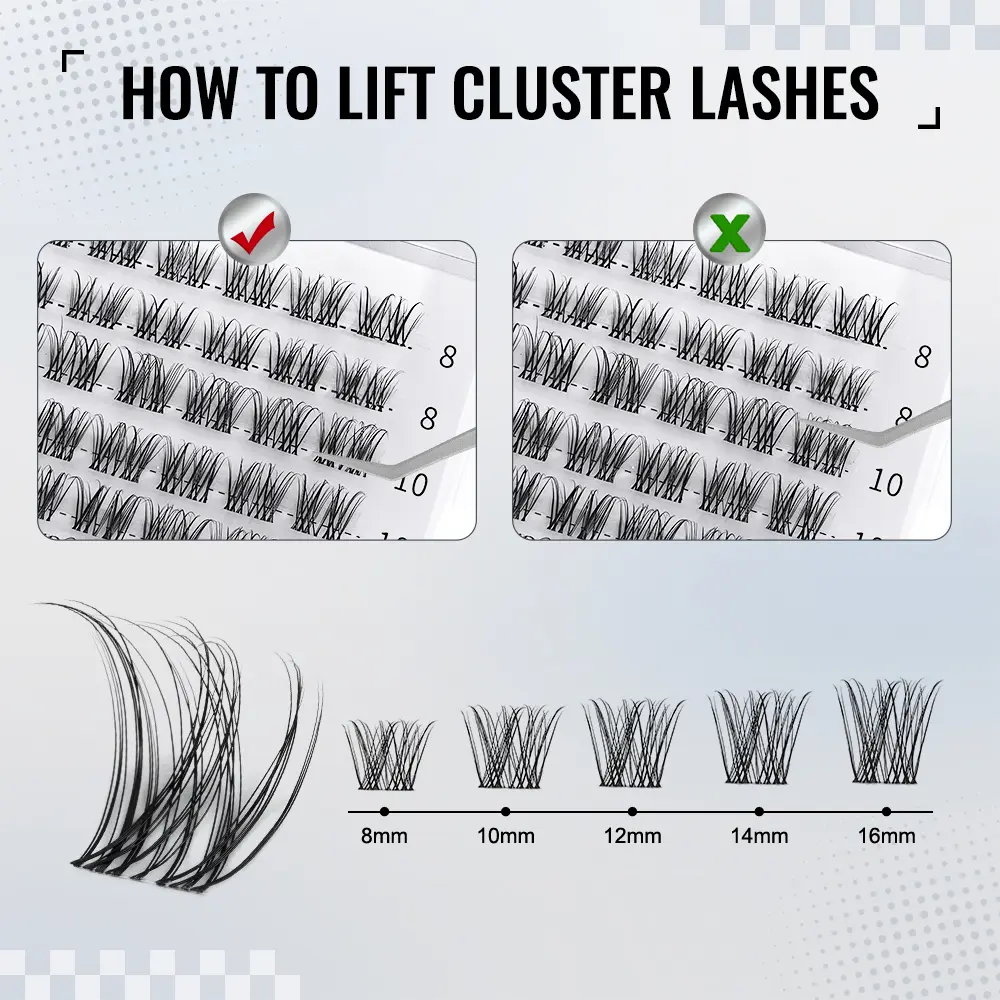 HOW TO LIFT CLUSTER LASHES

8
8
10

8
8
10

8mm
10mm
12mm
14mm
16mm