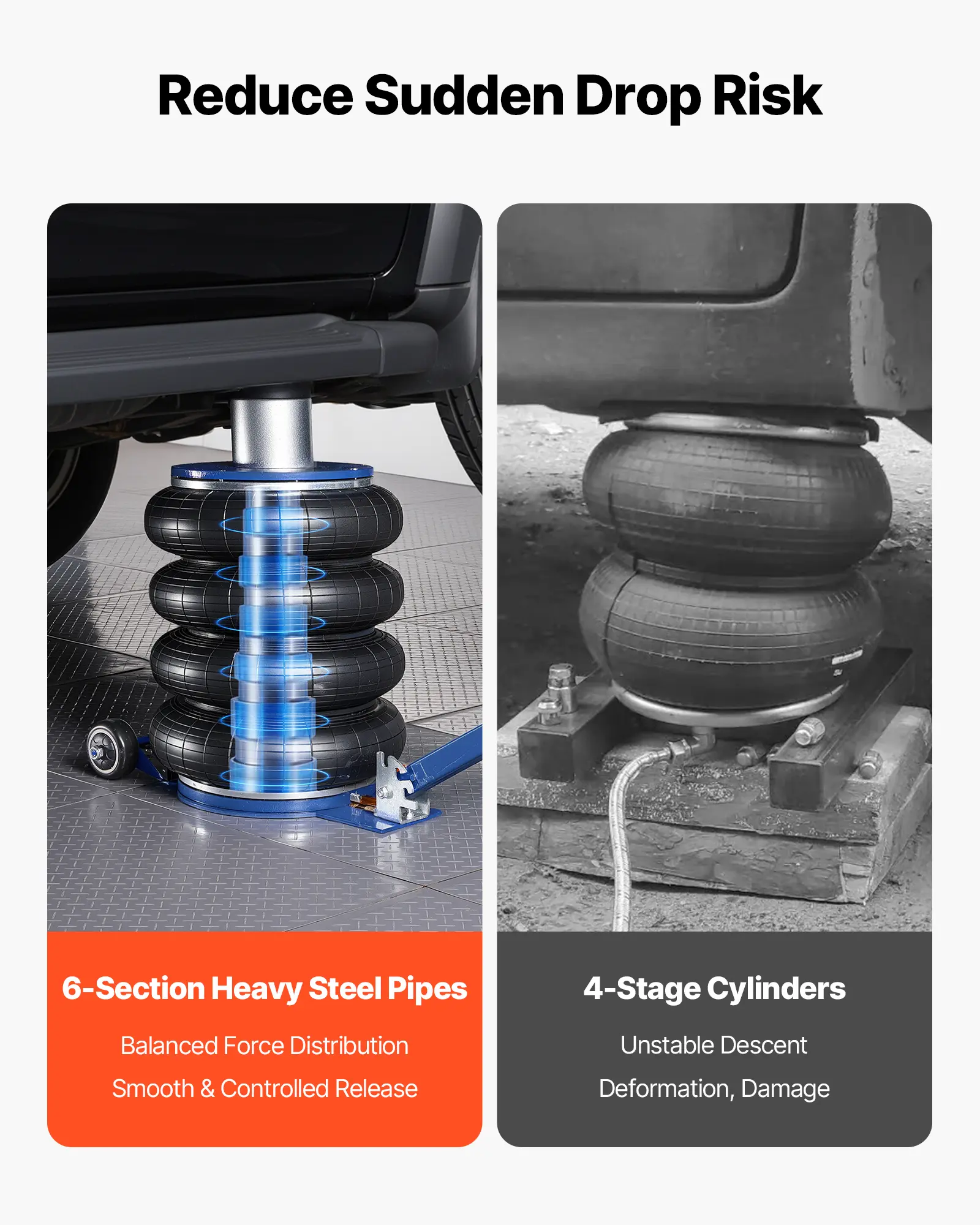 Reduce Sudden Drop Risk

6-Section Heavy Steel Pipes

Balanced Force Distribution

Smooth & Controlled Release

4-Stage Cylinders

Unstable Descent

Deformation, Damage