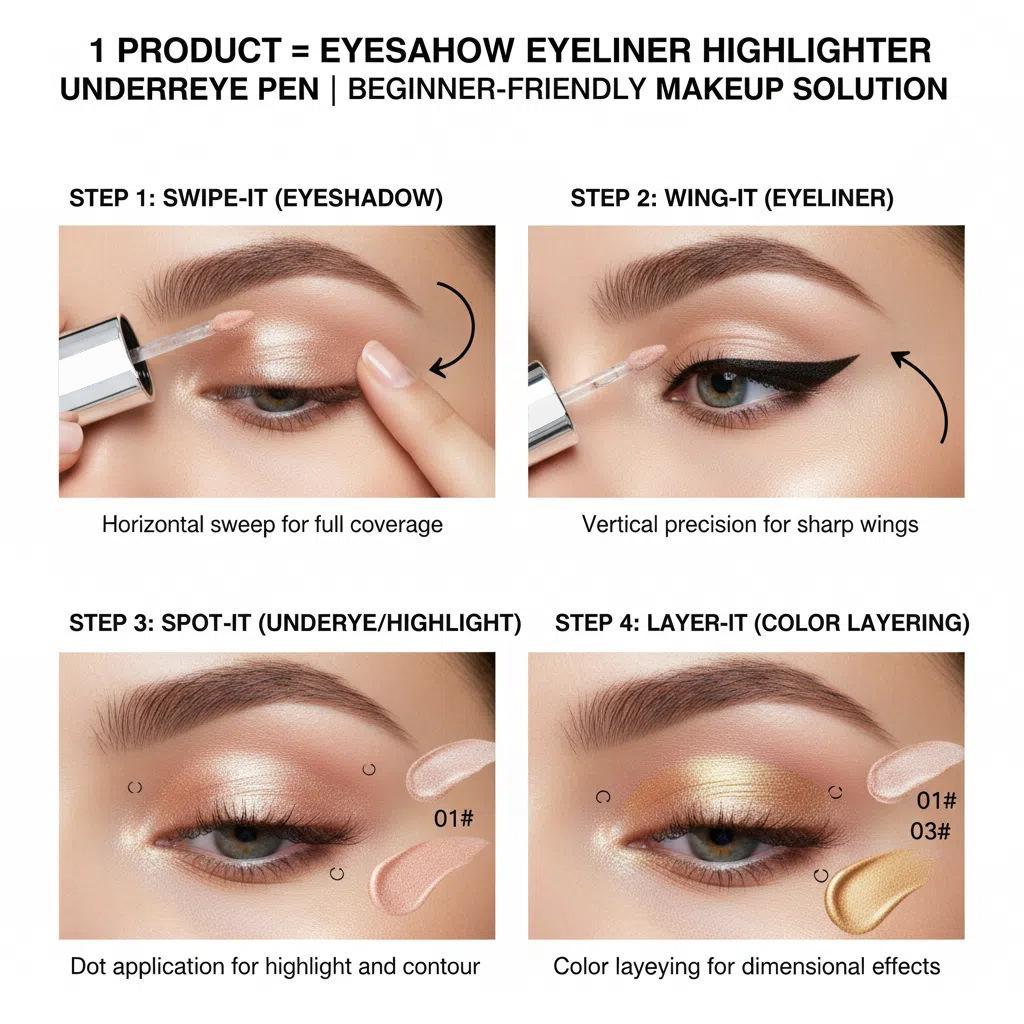 1 PRODUCT = EYESAHOW EYELINER HIGHLIGHTER UNDERREYE PEN | BEGINNER-FRIENDLY MAKEUP SOLUTION

STEP 1: SWIPE-IT (EYESHADOW)

Horizontal sweep for full coverage

STEP 2: WING-IT (EYELINER)

Vertical precision for sharp wings

STEP 3: SPOT-IT (UNDERYE/HIGHLIGHT)

01#

Dot application for highlight and contour

STEP 4: LAYER-IT (COLOR LAYERING)

01#
03#

Color layeying for dimensional effects