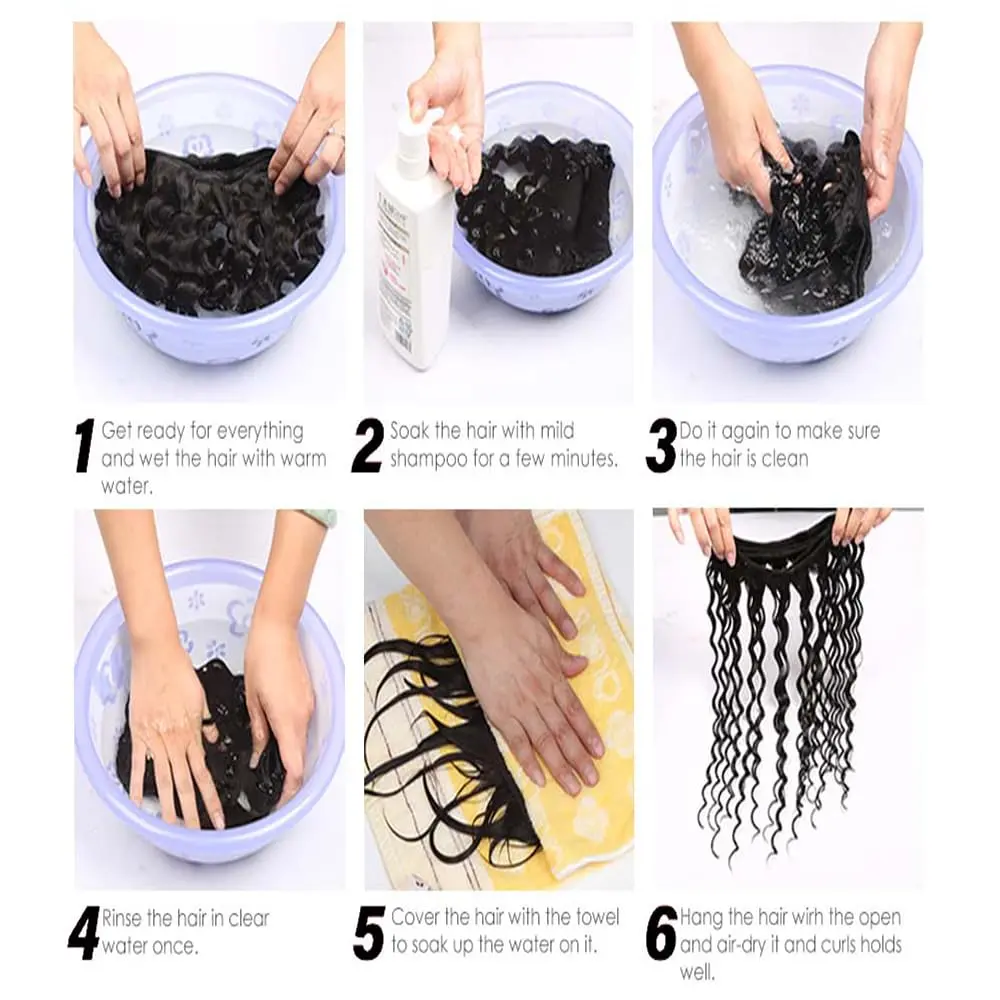 1 Get ready for everything and wet the hair with warm water.

2 Soak the hair with mild shampoo for a few minutes.

3 Do it again to make sure the hair is clean

4 Rinse the hair in clear water once.

5 Cover the hair with the towel to soak up the water on it.

6 Hang the hair wirh the open and air-dry it and curls holds well.