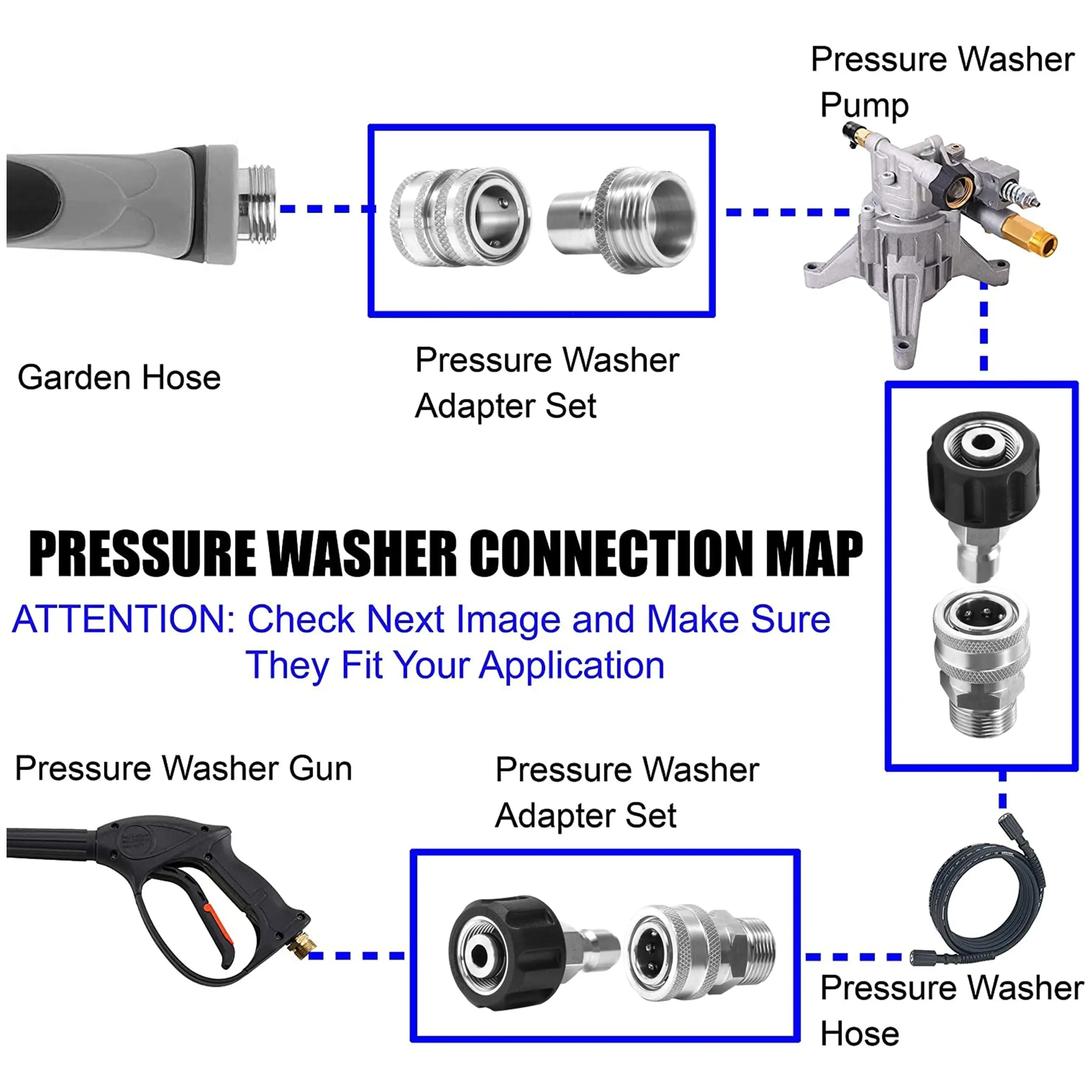 Pressure Washer Pump

Garden Hose

Pressure Washer Adapter Set

PRESSURE WASHER CONNECTION MAP

ATTENTION: Check Next Image and Make Sure They Fit Your Application

Pressure Washer Gun

Pressure Washer Adapter Set

Pressure Washer Hose