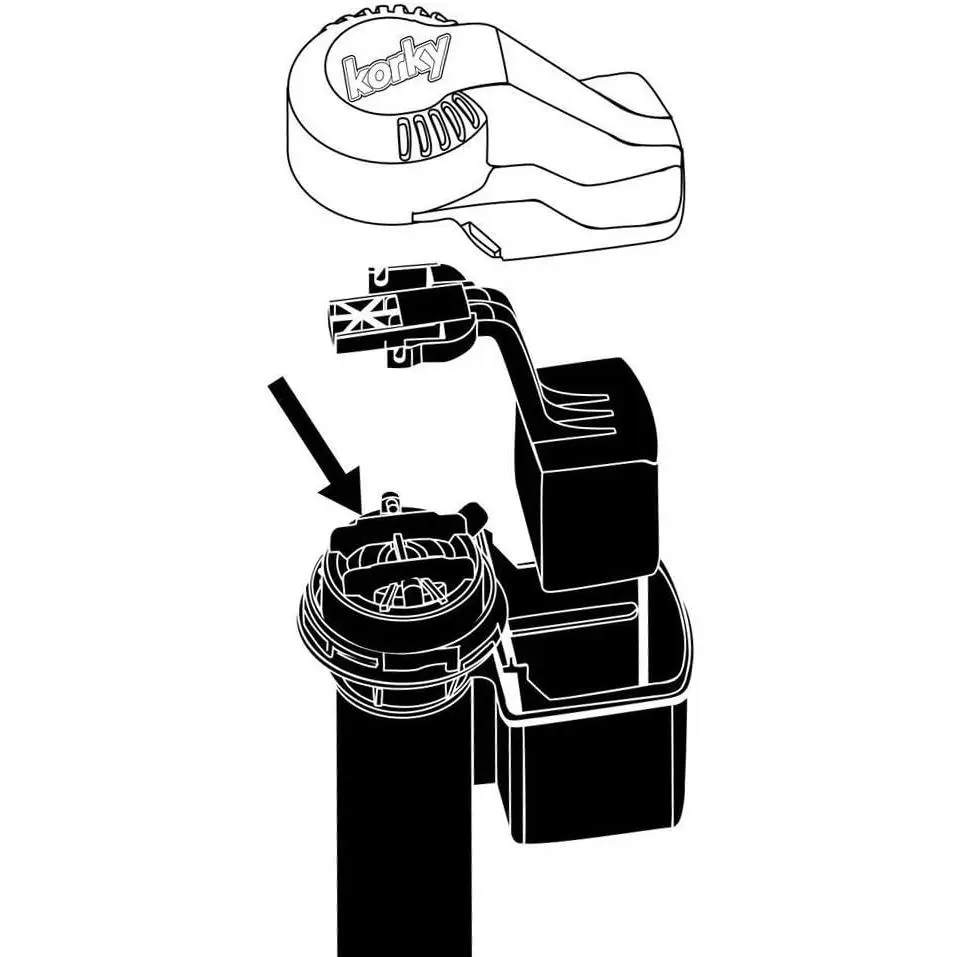 korky