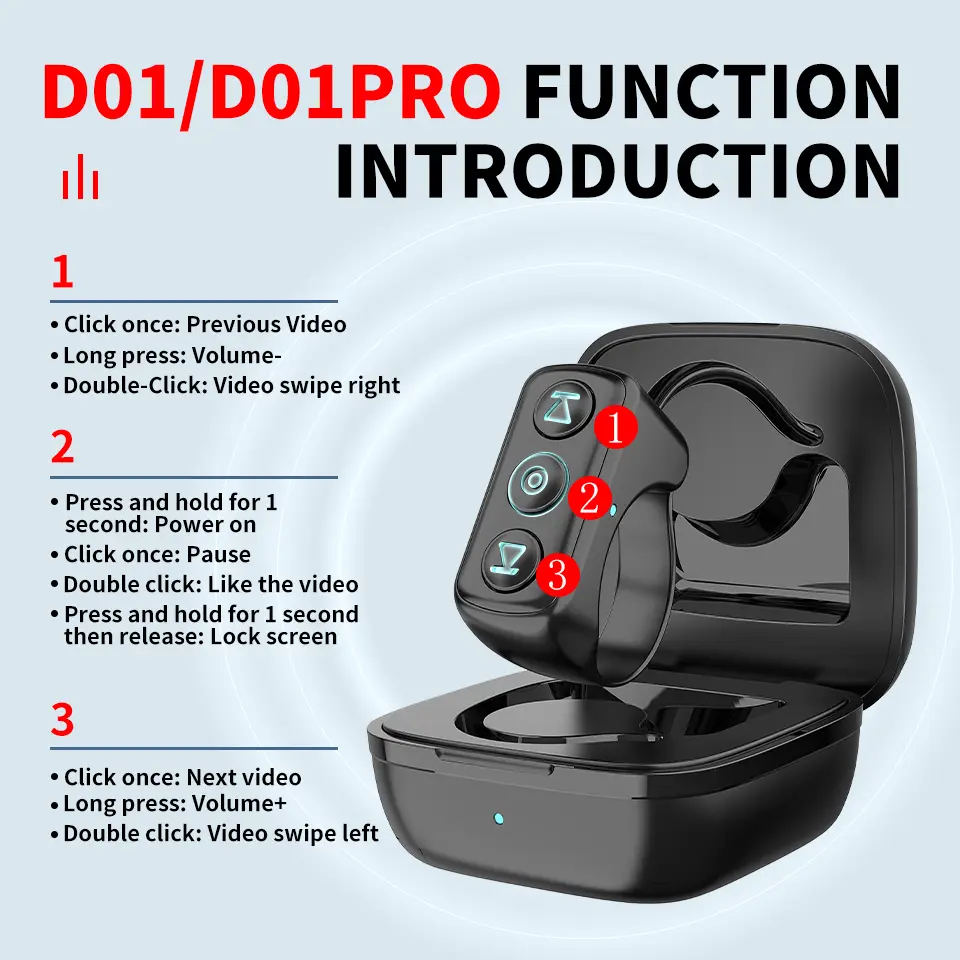 D01/D01PRO FUNCTION INTRODUCTION

1

• Click once: Previous Video
• Long press: Volume-
• Double-Click: Video swipe right

2

• Press and hold for 1 second: Power on
• Click once: Pause
• Double click: Like the video
• Press and hold for 1 second then release: Lock screen

3

• Click once: Next video
• Long press: Volume+
• Double click: Video swipe left

1
2
3