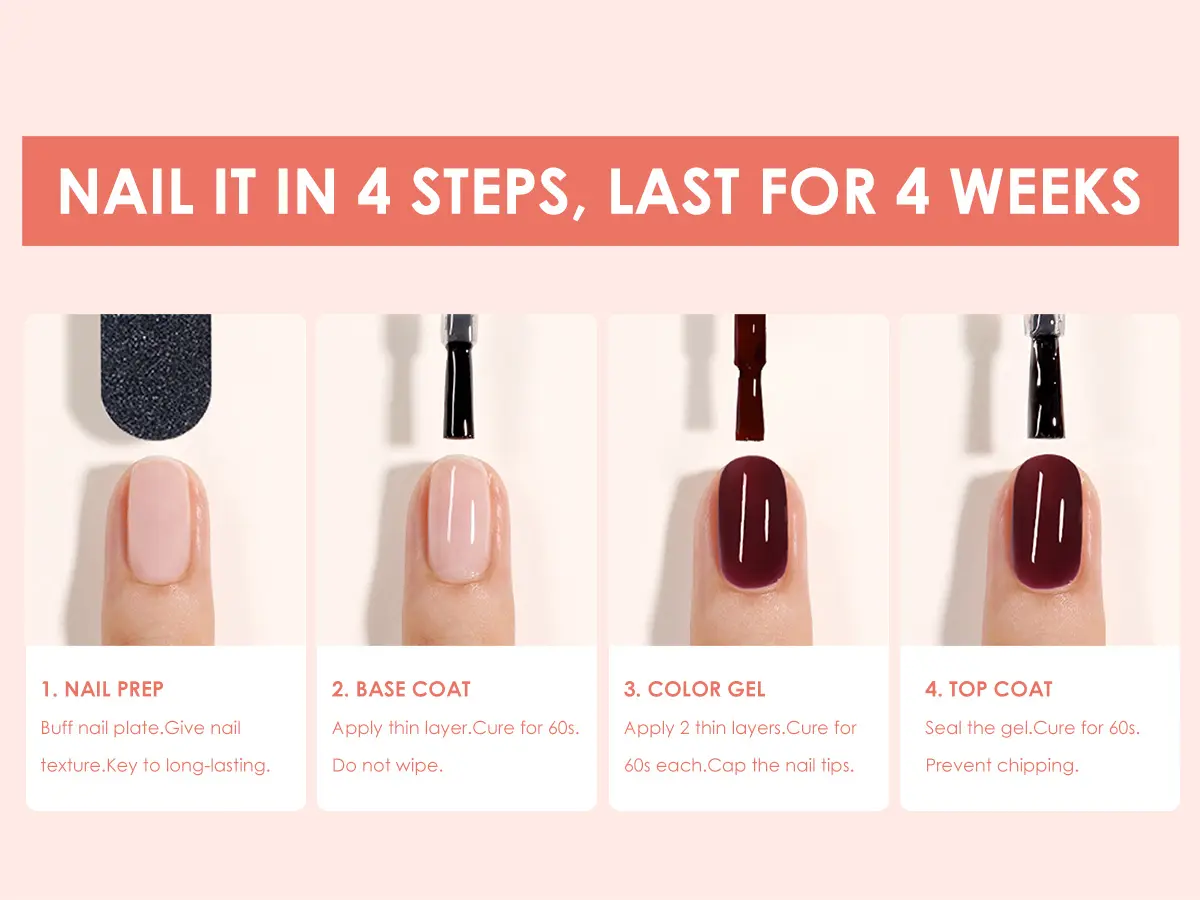 NAIL IT IN 4 STEPS, LAST FOR 4 WEEKS

1. NAIL PREP
Buff nail plate.Give nail texture.Key to long-lasting.

2. BASE COAT
Apply thin layer.Cure for 60s. Do not wipe.

3. COLOR GEL
Apply 2 thin layers.Cure for 60s each.Cap the nail tips.

4. TOP COAT
Seal the gel.Cure for 60s. Prevent chipping.