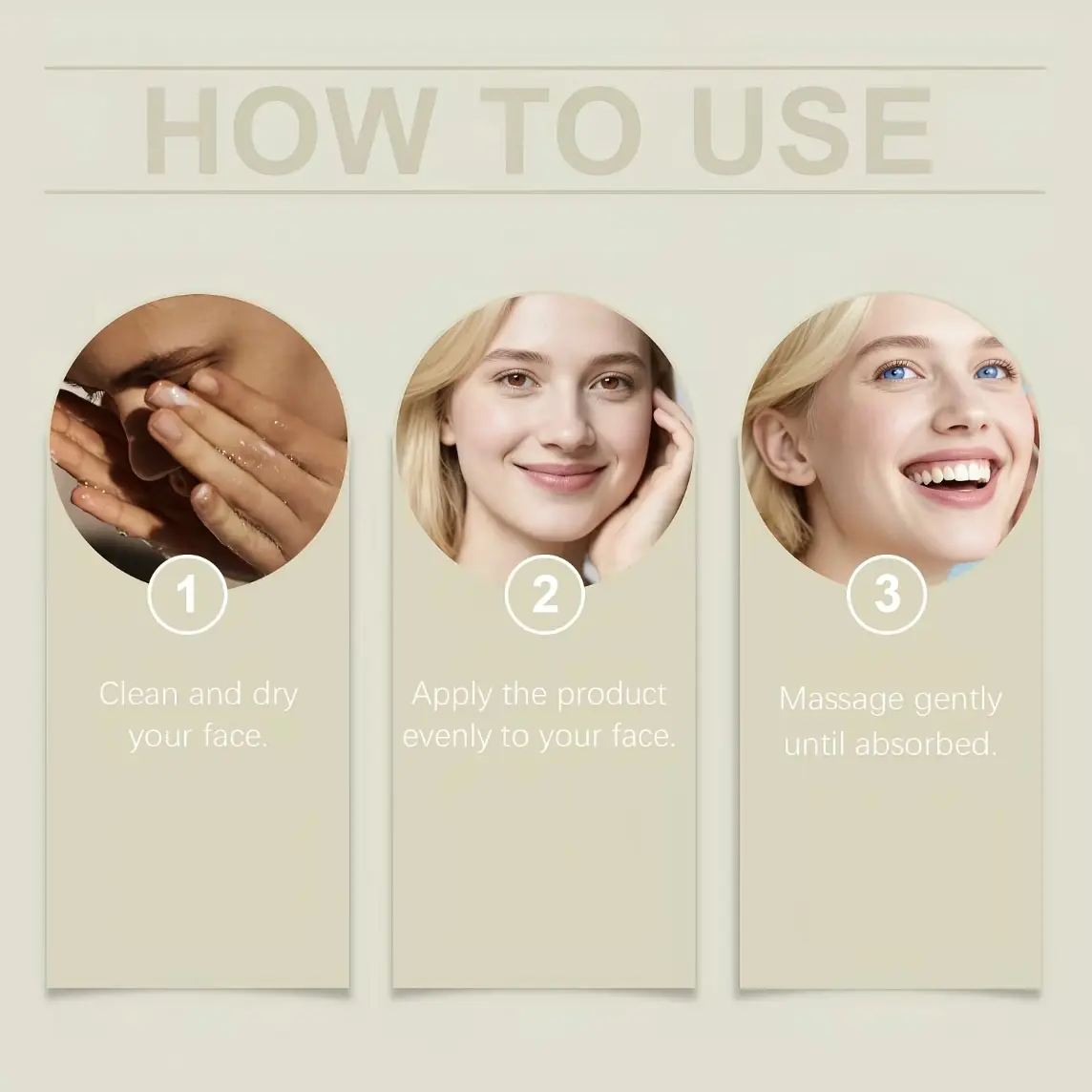 HOW TO USE

1

Clean and dry your face.

2

Apply the product evenly to your face.

3

Massage gently until absorbed.