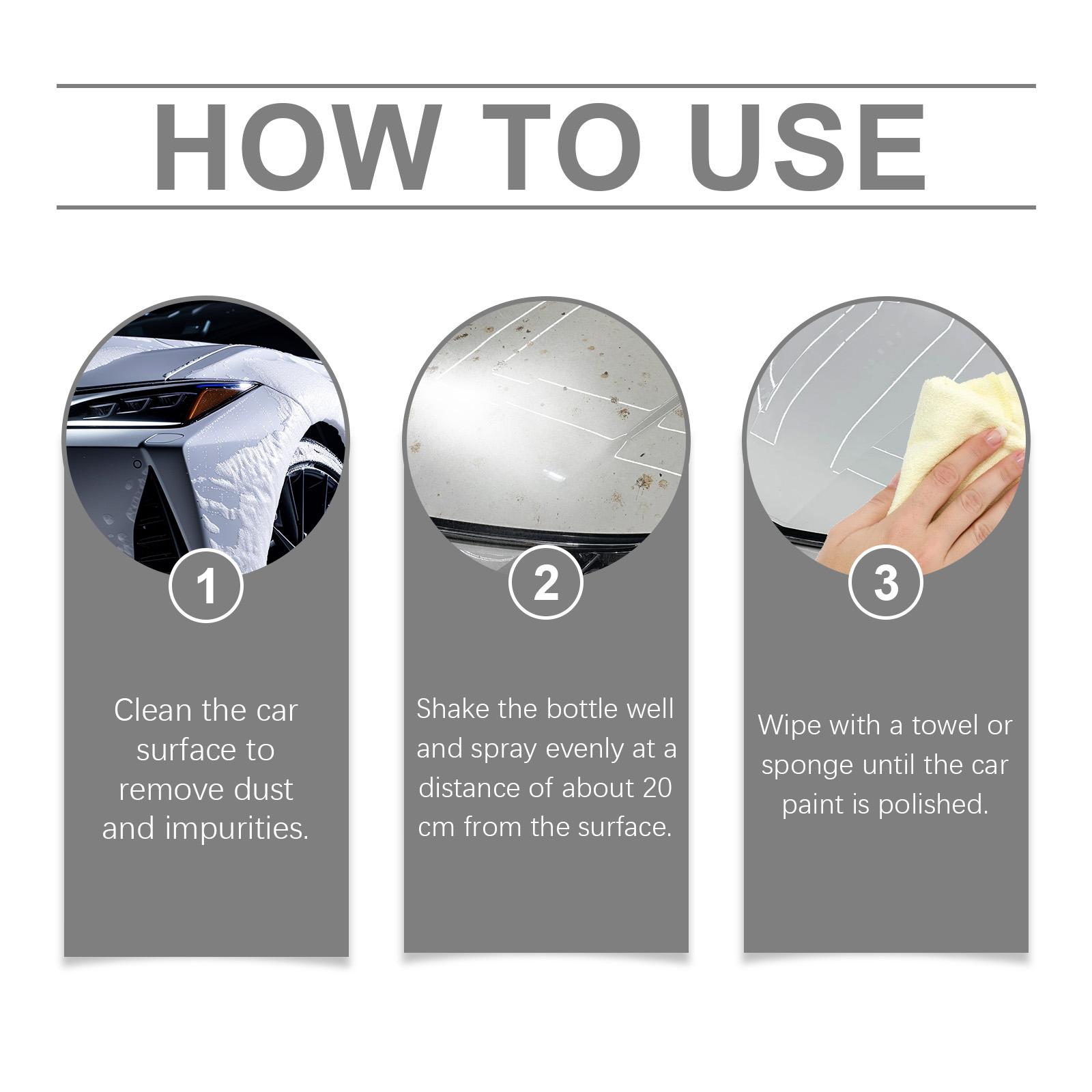 HOW TO USE

1

Clean the car surface to remove dust and impurities.

2

Shake the bottle well and spray evenly at a distance of about 20 cm from the surface.

3

Wipe with a towel or sponge until the car paint is polished.