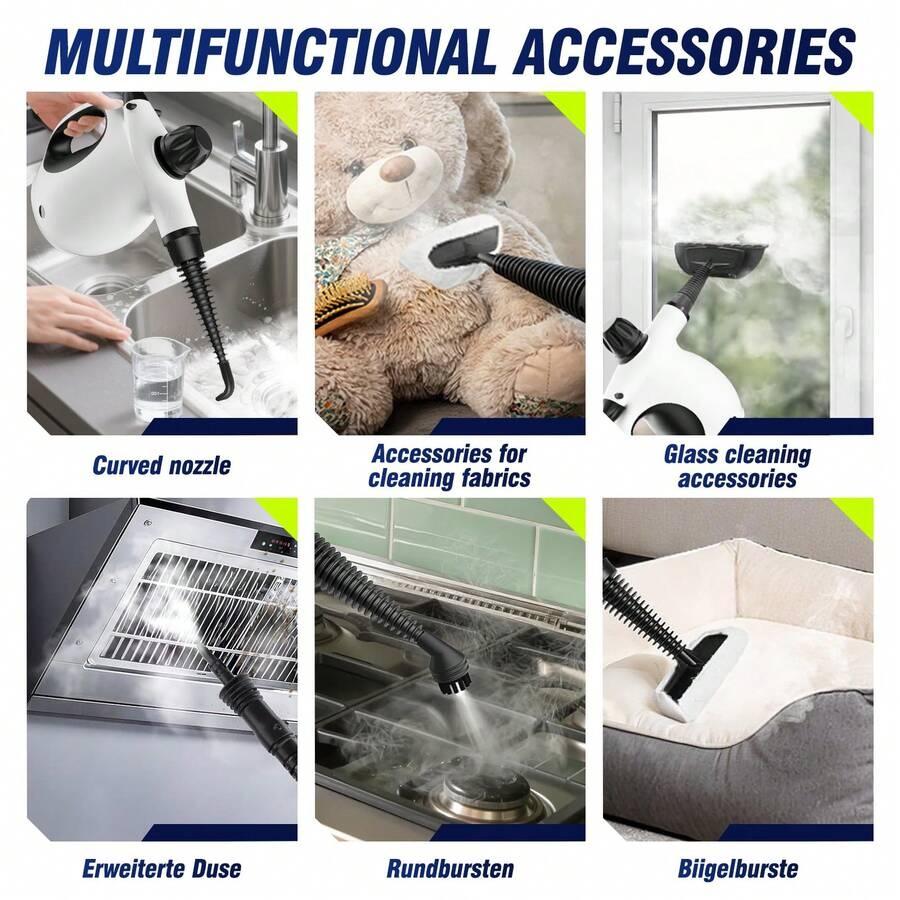 MULTIFUNCTIONAL ACCESSORIES

Curved nozzle

Accessories for cleaning fabrics

Glass cleaning accessories

Erweiterte Duse

Rundbursten

Biigelburste