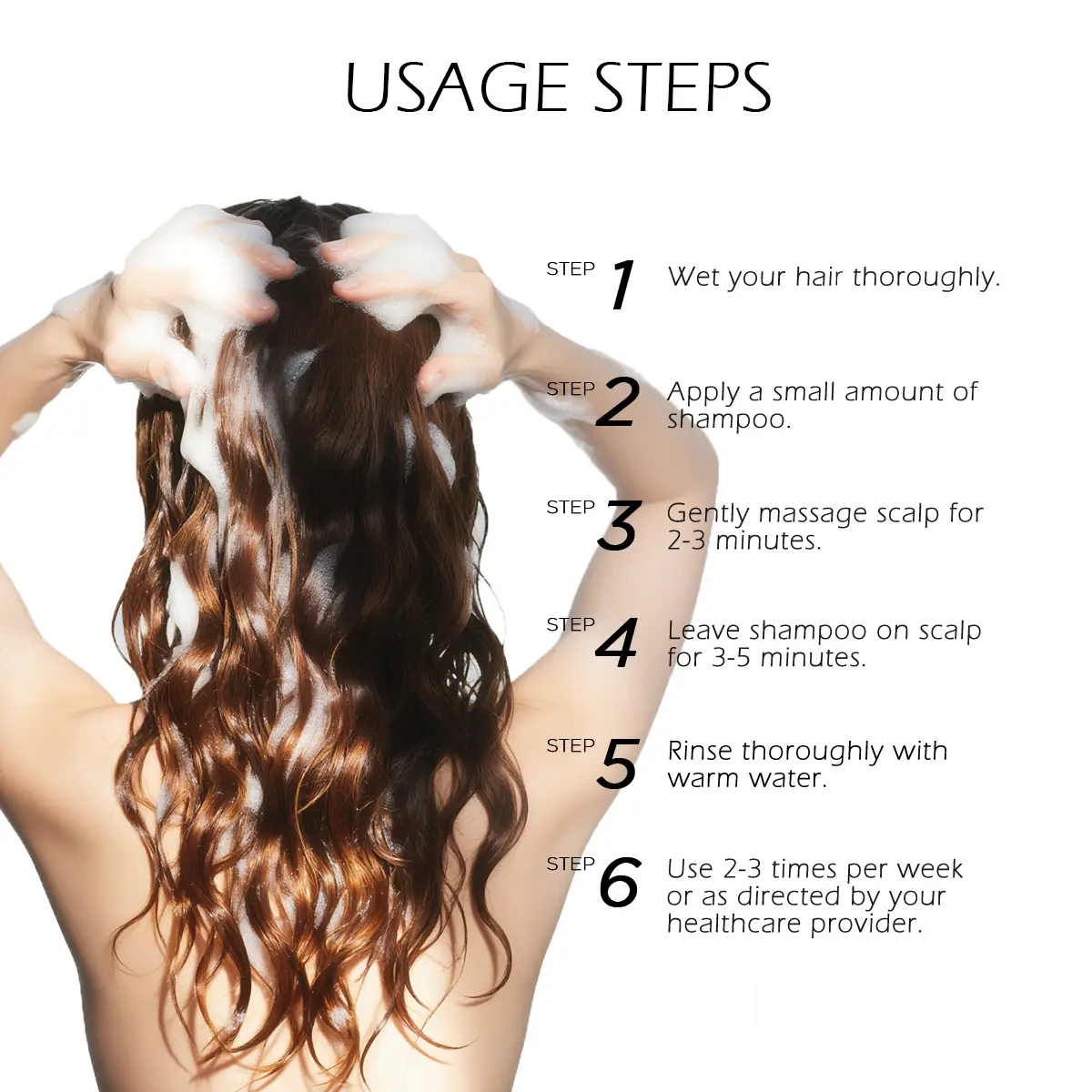 USAGE STEPS

STEP 1 Wet your hair thoroughly.

STEP 2 Apply a small amount of shampoo.

STEP 3 Gently massage scalp for 2-3 minutes.

STEP 4 Leave shampoo on scalp for 3-5 minutes.

STEP 5 Rinse thoroughly with warm water.

STEP 6 Use 2-3 times per week or as directed by your healthcare provider.