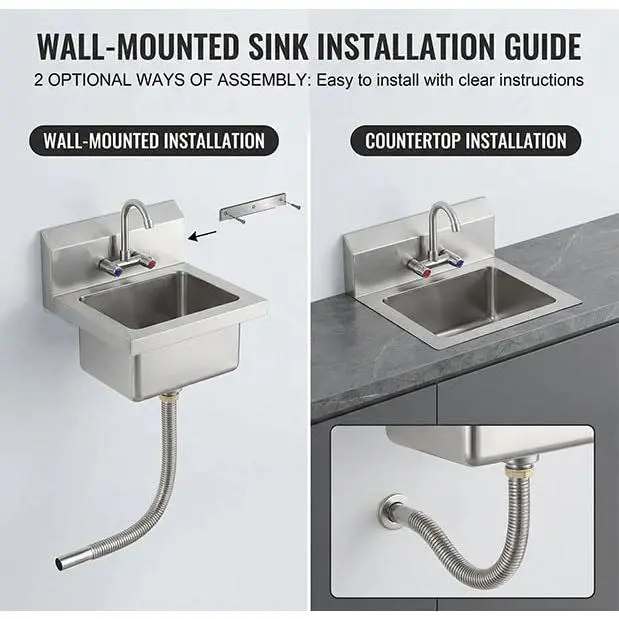 WALL-MOUNTED SINK INSTALLATION GUIDE

2 OPTIONAL WAYS OF ASSEMBLY: Easy to install with clear instructions

WALL-MOUNTED INSTALLATION

COUNTERTOP INSTALLATION