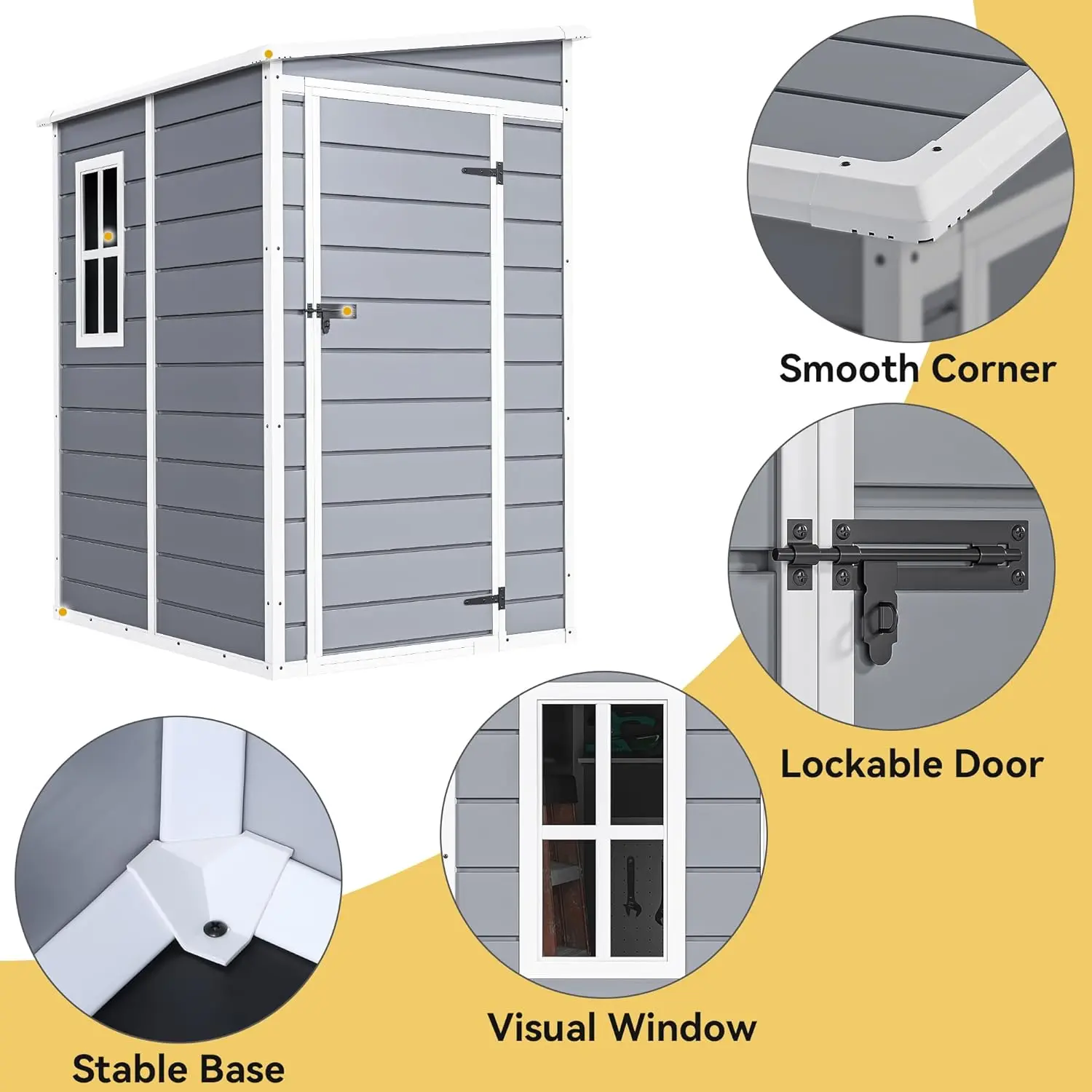 Smooth Corner

Lockable Door

Visual Window

Stable Base