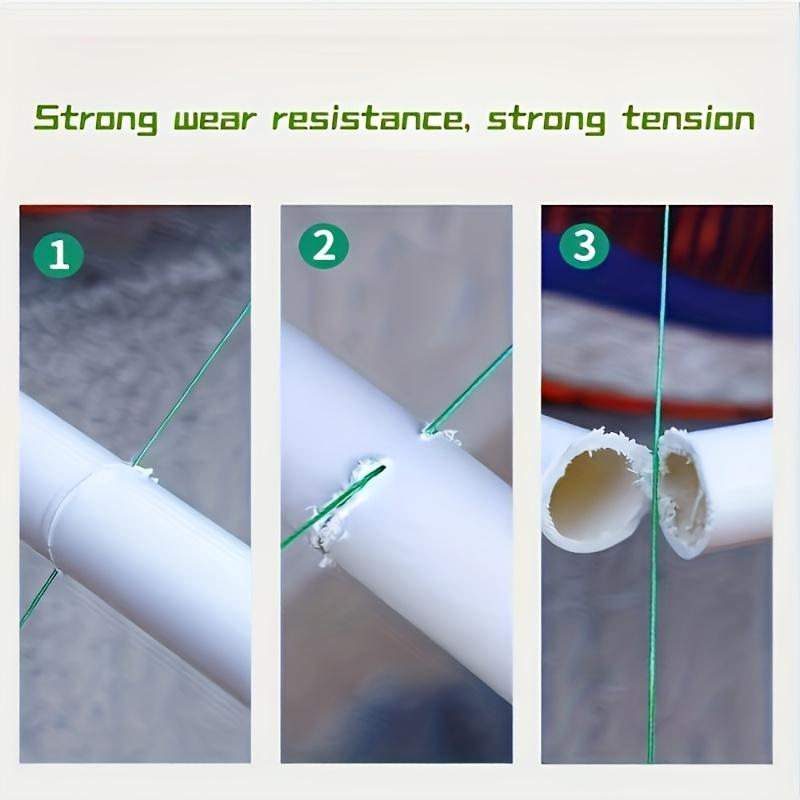 Strong wear resistance, strong tension

1

2

3