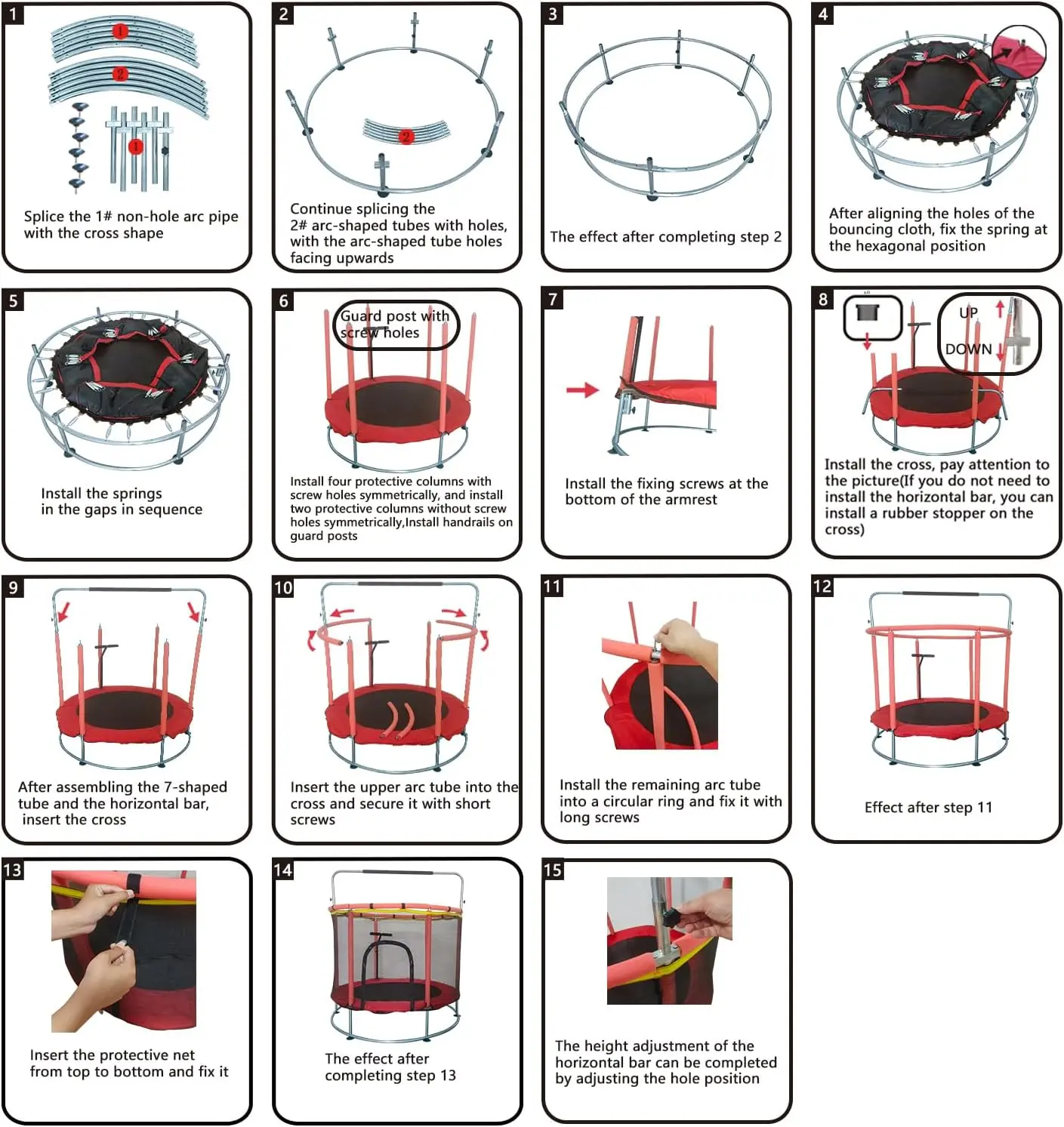 1

1

2

1

Splice the 1# non-hole arc pipe with the cross shape

2

2

Continue splicing the 2# arc-shaped tubes with holes, with the arc-shaped tube holes facing upwards

3

The effect after completing step 2

4

After aligning the holes of the bouncing cloth, fix the spring at the hexagonal position

5

Install the springs in the gaps in sequence

6

Guard post with screw holes

Install four protective columns with screw holes symmetrically, and install two protective columns without screw holes symmetrically,Install handrails on guard posts

7

Install the fixing screws at the bottom of the armrest

8

UP

DOWN

Install the cross, pay attention to the picture(If you do not need to install the horizontal bar, you can install a rubber stopper on the cross)

9

After assembling the 7-shaped tube and the horizontal bar, insert the cross

10

Insert the upper arc tube into the cross and secure it with short screws

11

Install the remaining arc tube into a circular ring and fix it with long screws

12

Effect after step 11

13

Insert the protective net from top to bottom and fix it

14

The effect after completing step 13

15

The height adjustment of the horizontal bar can be completed by adjusting the hole position