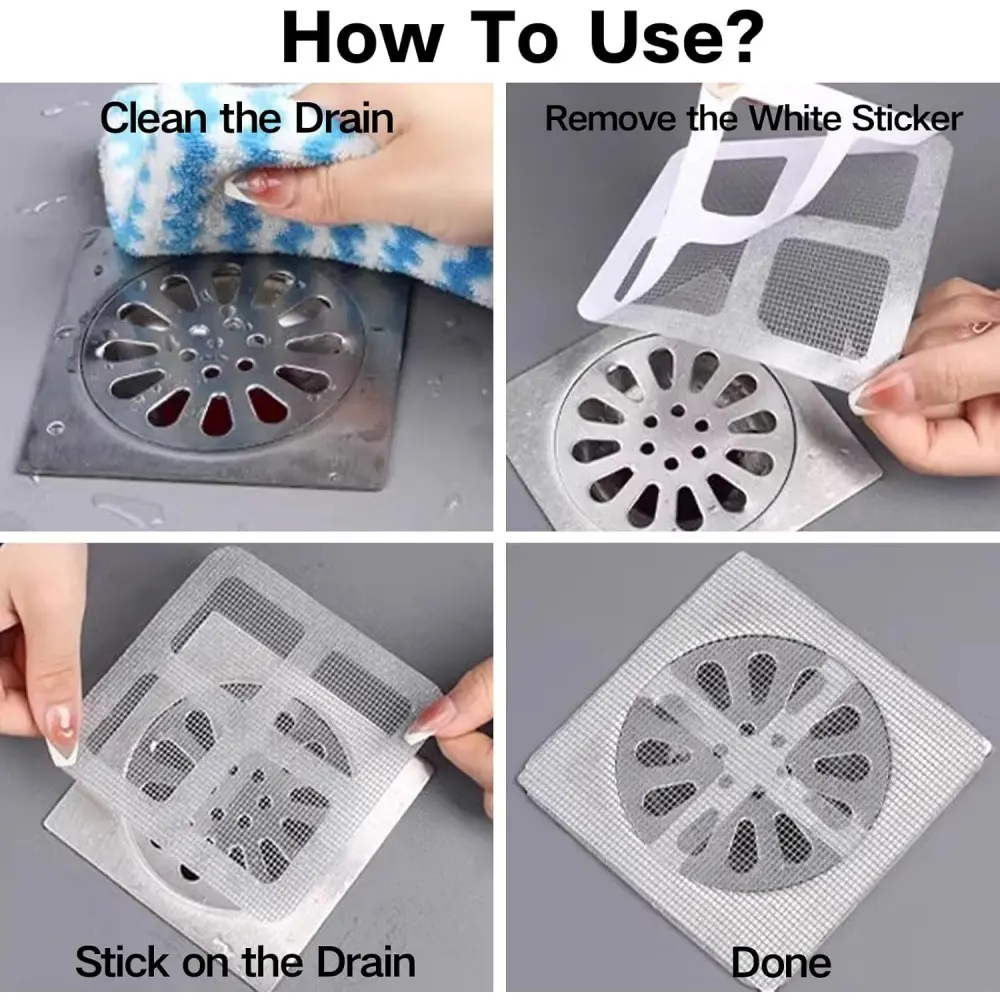 How To Use?

Clean the Drain

Remove the White Sticker

Stick on the Drain

Done