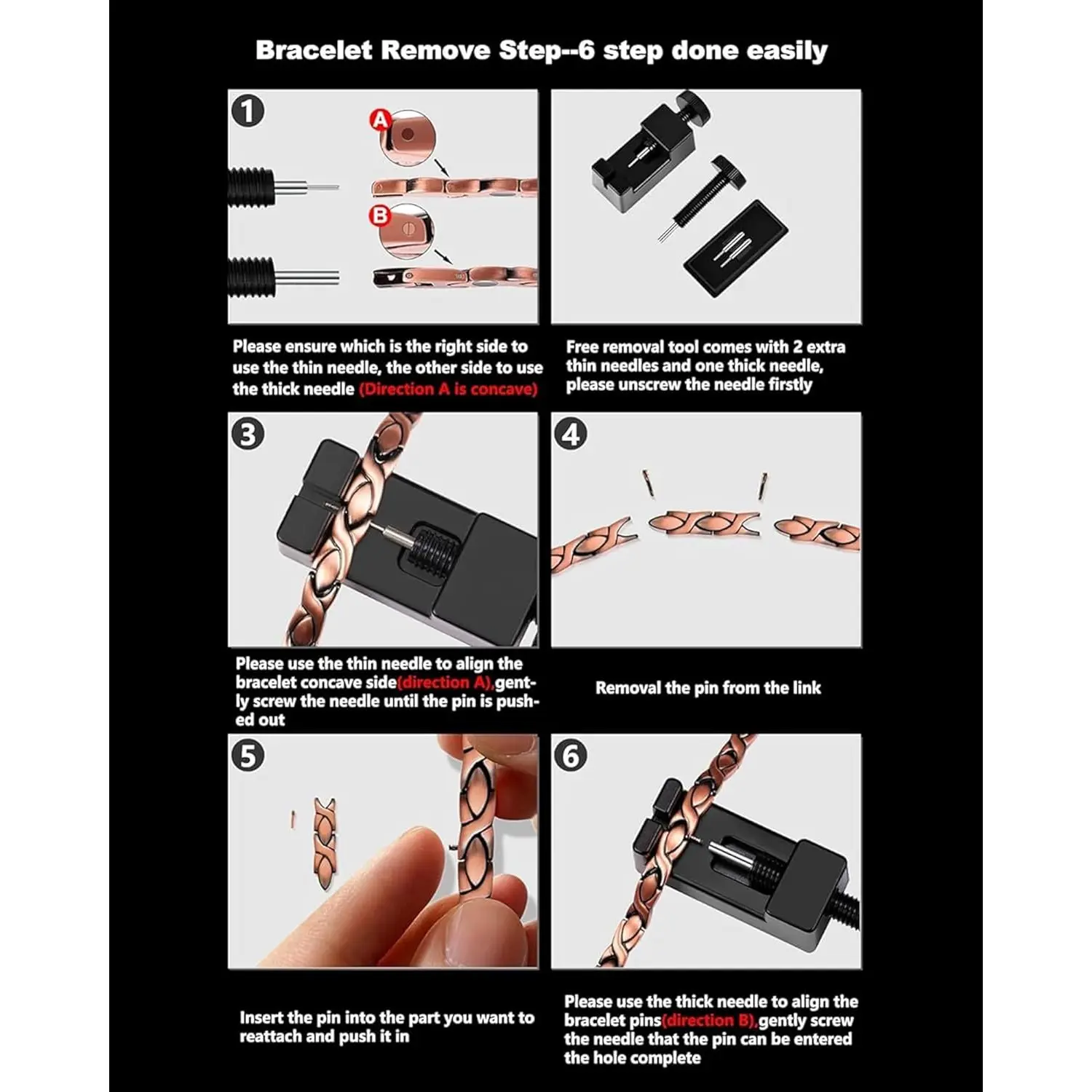 Bracelet Remove Step--6 step done easily

1

A

B

Please ensure which is the right side to use the thin needle, the other side to use the thick needle (Direction A is concave)

Free removal tool comes with 2 extra thin needles and one thick needle, please unscrew the needle firstly

3

Please use the thin needle to align the bracelet concave side(direction A),gently screw the needle until the pin is pushed out

4

Removal the pin from the link

5

Insert the pin into the part you want to reattach and push it in

6

Please use the thick needle to align the bracelet pins(direction B),gently screw the needle that the pin can be entered the hole complete