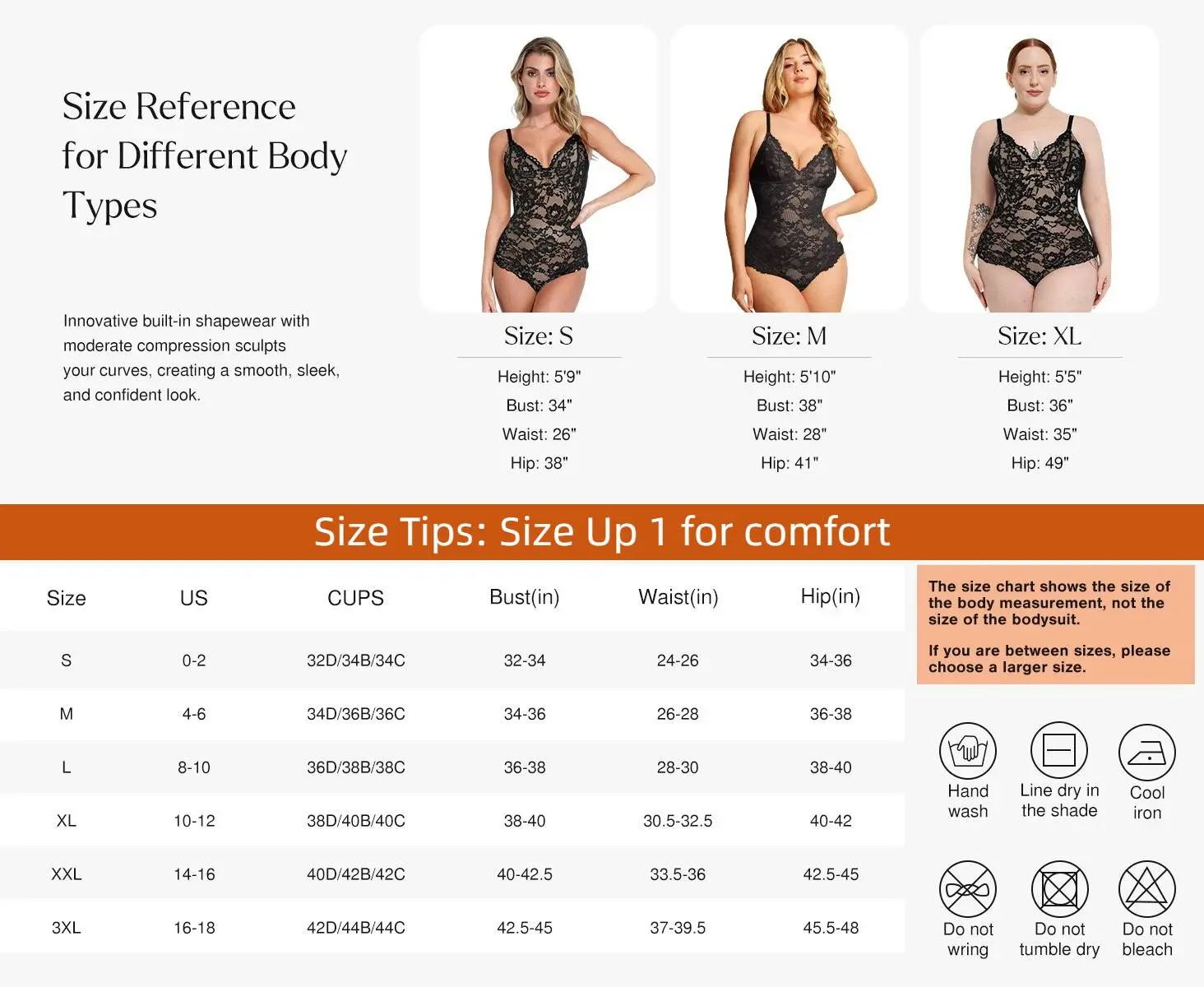 Size Reference for Different Body Types

Innovative built-in shapewear with moderate compression sculpts your curves, creating a smooth, sleek, and confident look.

Size: S
Height: 5'9"
Bust: 34"
Waist: 26"
Hip: 38"

Size: M
Height: 5'10"
Bust: 38"
Waist: 28"
Hip: 41"

Size: XL
Height: 5'5"
Bust: 36"
Waist: 35"
Hip: 49"

Size Tips: Size Up 1 for comfort

| Size | US | CUPS | Bust(in) | Waist(in) | Hip(in) |
|---|---|---|---|---|---|
| S | 0-2 | 32D/34B/34C | 32-34 | 24-26 | 34-36 |
| M | 4-6 | 34D/36B/36C | 34-36 | 26-28 | 36-38 |
| L | 8-10 | 36D/38B/38C | 36-38 | 28-30 | 38-40 |
| XL | 10-12 | 38D/40B/40C | 38-40 | 30.5-32.5 | 40-42 |
| XXL | 14-16 | 40D/42B/42C | 40-42.5 | 33.5-36 | 42.5-45 |
| 3XL | 16-18 | 42D/44B/44C | 42.5-45 | 37-39.5 | 45.5-48 |

The size chart shows the size of the body measurement, not the size of the bodysuit.

If you are between sizes, please choose a larger size.

Hand wash
Line dry in the shade
Cool iron
Do not wring
Do not tumble dry
Do not bleach