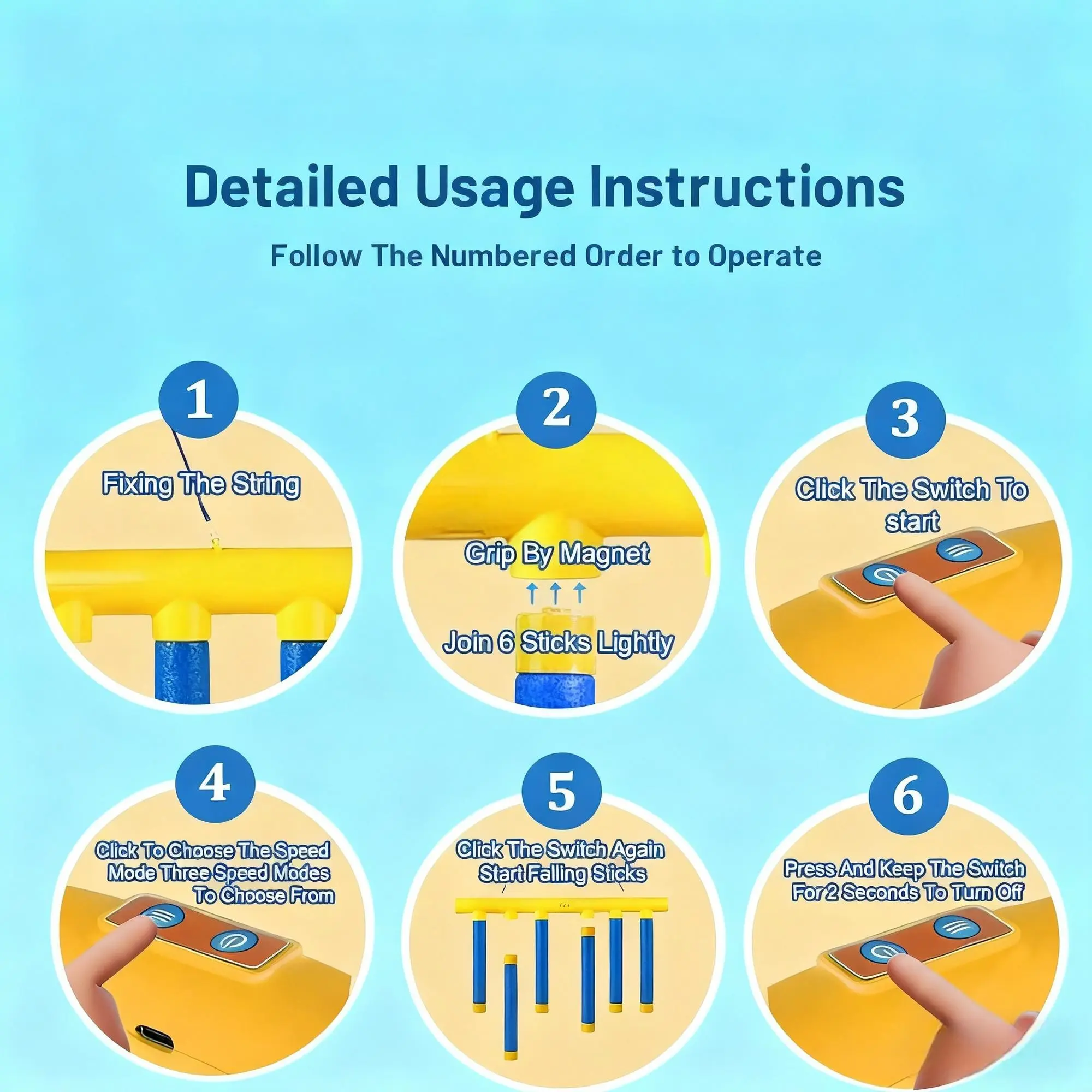 Detailed Usage Instructions

Follow The Numbered Order to Operate

1

Fixing The String

2

Grip By Magnet

Join 6 Sticks Lightly

3

Click The Switch To start

4

Click To Choose The Speed Mode Three Speed Modes To Choose From

5

Click The Switch Again Start Falling Sticks

6

Press And Keep The Switch For 2 Seconds To Turn Off