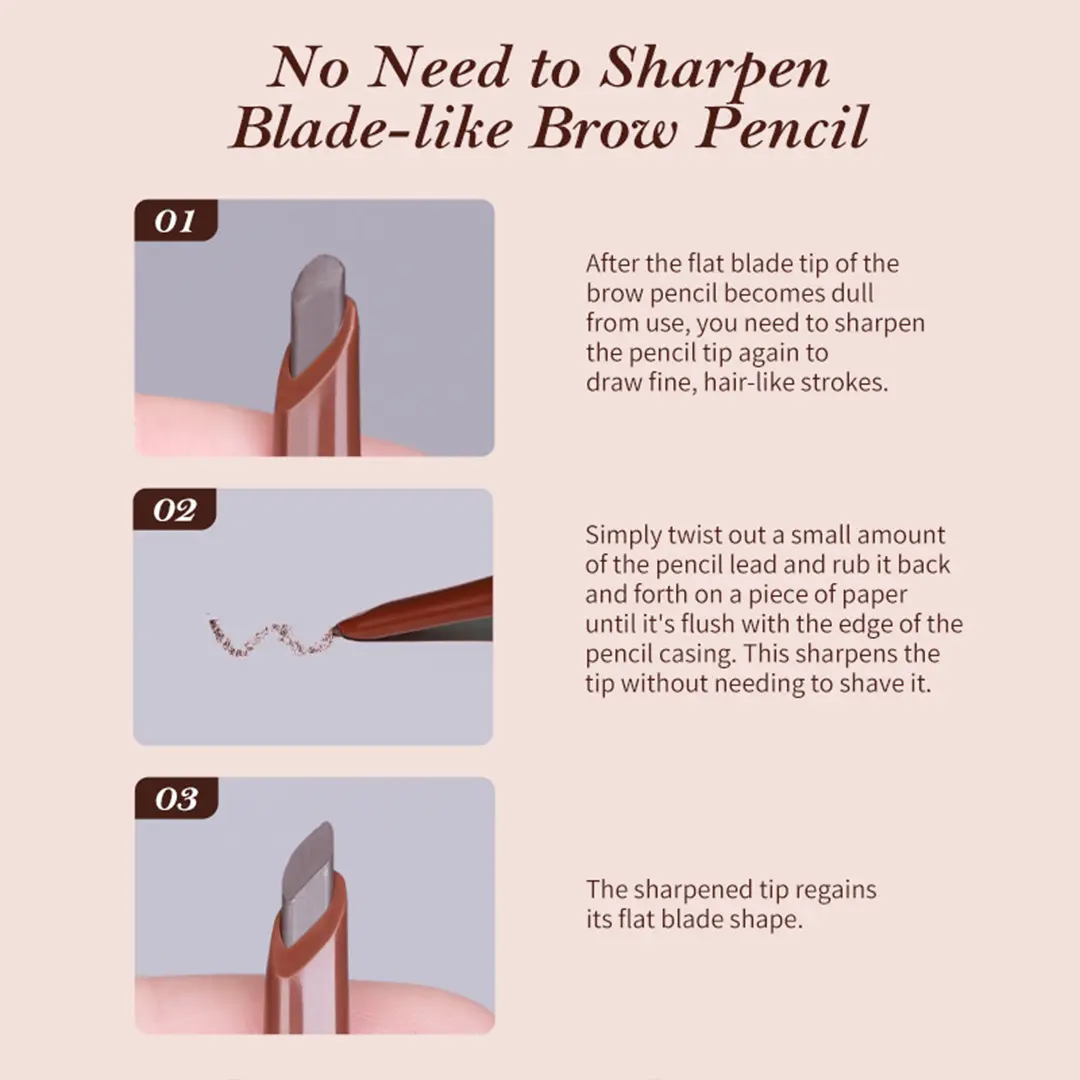 No Need to Sharpen
Blade-like Brow Pencil

01

After the flat blade tip of the brow pencil becomes dull from use, you need to sharpen the pencil tip again to draw fine, hair-like strokes.

02

Simply twist out a small amount of the pencil lead and rub it back and forth on a piece of paper until it's flush with the edge of the pencil casing. This sharpens the tip without needing to shave it.

03

The sharpened tip regains its flat blade shape.