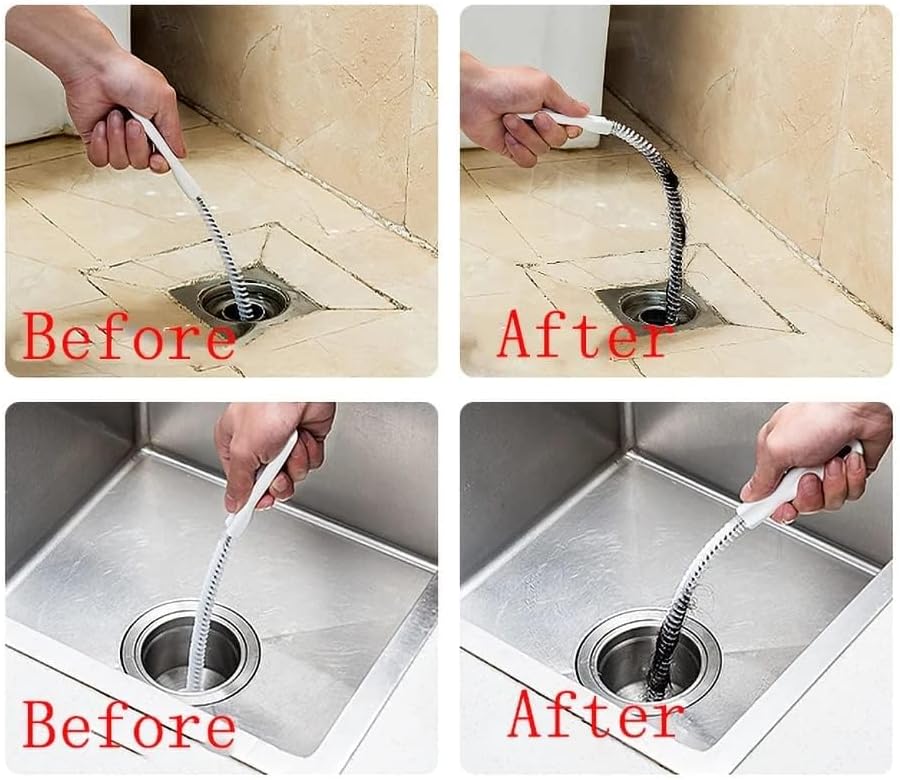 Before

After

Before

After