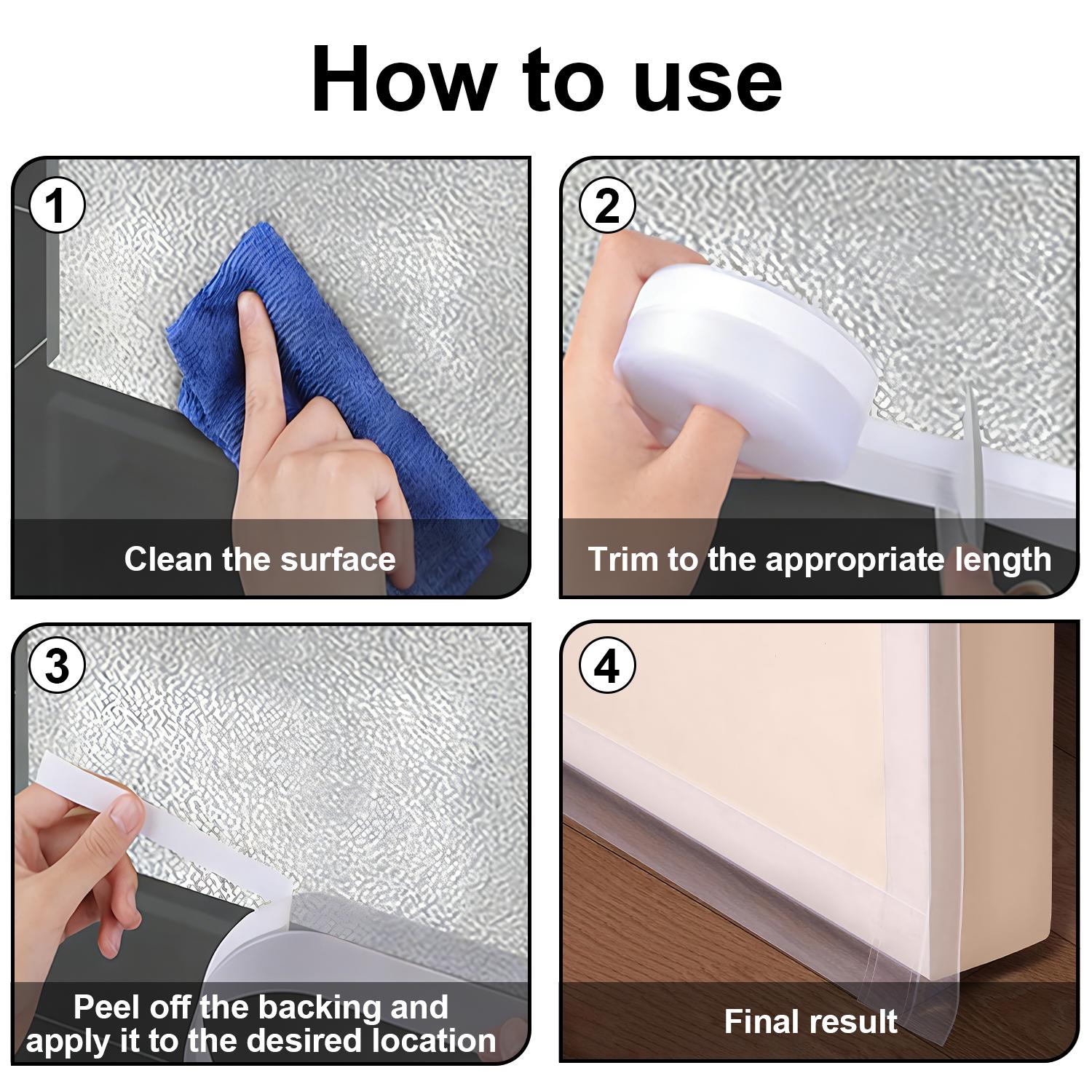 How to use

1

Clean the surface

2

Trim to the appropriate length

3

Peel off the backing and apply it to the desired location

4

Final result