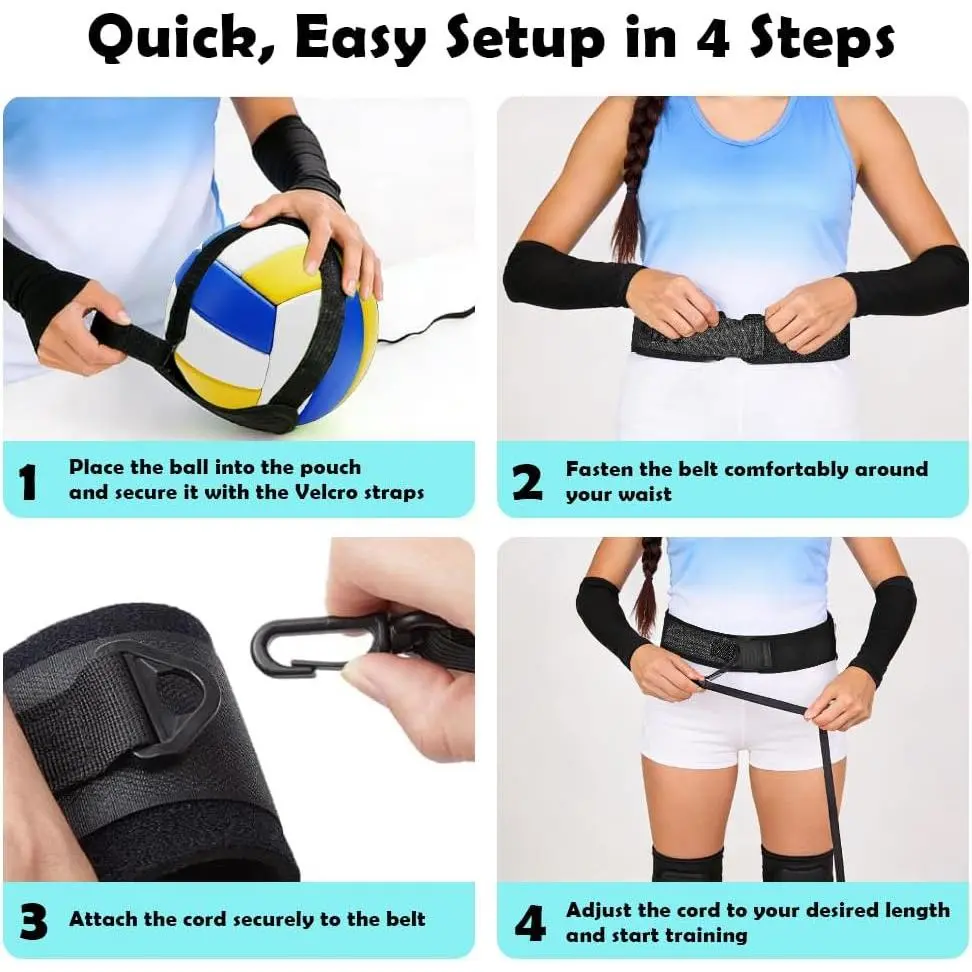 Quick, Easy Setup in 4 Steps

1 Place the ball into the pouch and secure it with the Velcro straps

2 Fasten the belt comfortably around your waist

3 Attach the cord securely to the belt

4 Adjust the cord to your desired length and start training