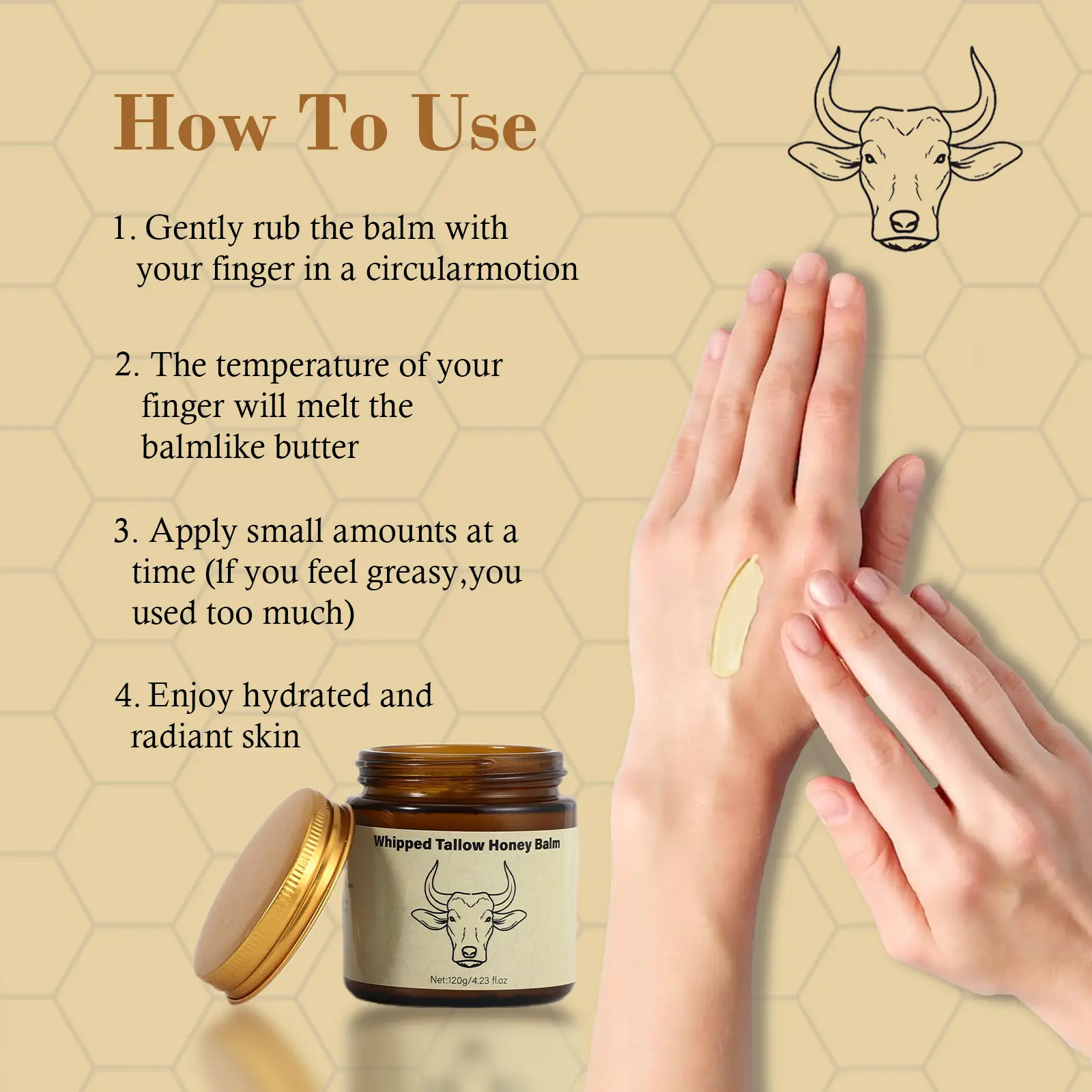 How To Use

1. Gently rub the balm with your finger in a circularmotion

2. The temperature of your finger will melt the balmlike butter

3. Apply small amounts at a time (If you feel greasy,you used too much)

4. Enjoy hydrated and radiant skin

Whipped Tallow Honey Balm

Net:120g/4.23 fl.oz