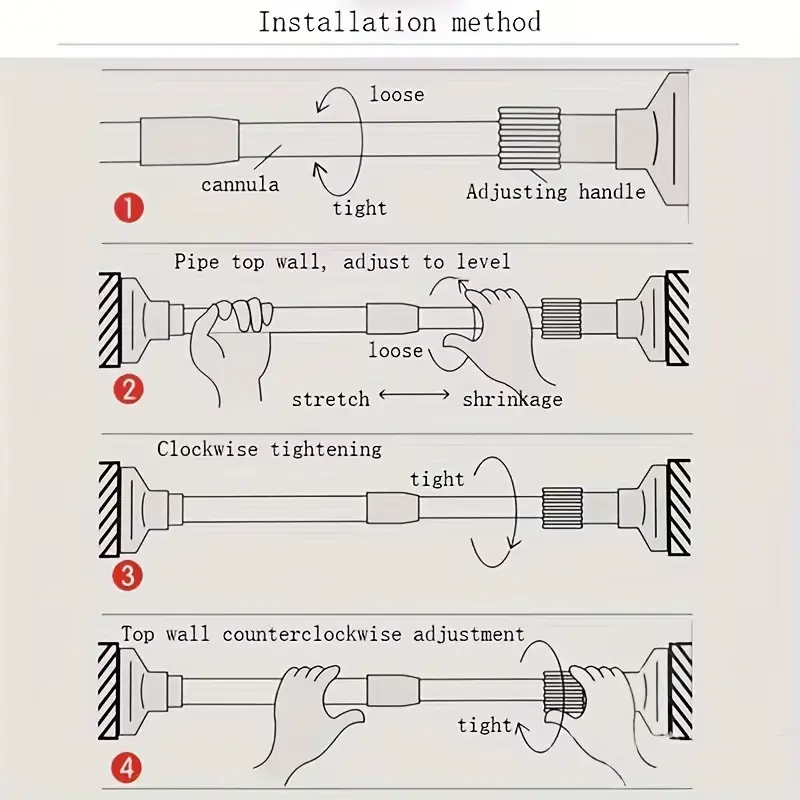 Installation method

loose
cannula
tight
Adjusting handle
1

Pipe top wall, adjust to level
loose
stretch ⟷ shrinkage
2

Clockwise tightening
tight
3

Top wall counterclockwise adjustment
tight
4