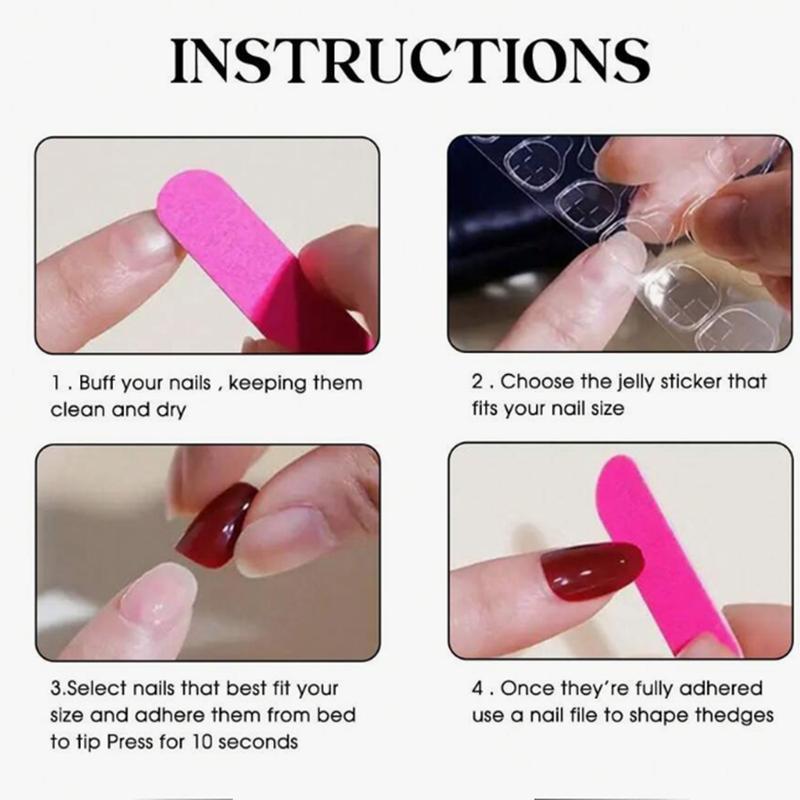 INSTRUCTIONS

1 . Buff your nails , keeping them clean and dry

2 . Choose the jelly sticker that fits your nail size

3.Select nails that best fit your size and adhere them from bed to tip Press for 10 seconds

4 . Once they're fully adhered use a nail file to shape thedges