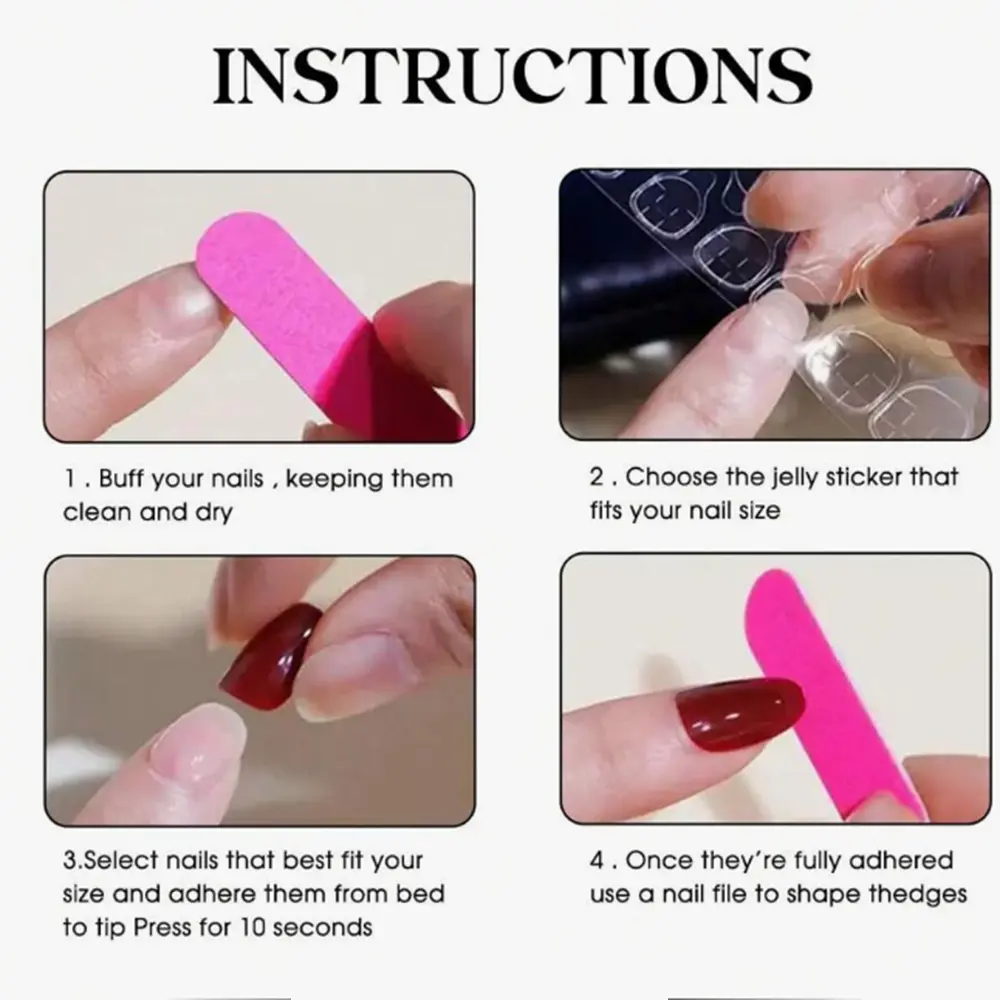 INSTRUCTIONS

1 . Buff your nails , keeping them clean and dry

2 . Choose the jelly sticker that fits your nail size

3.Select nails that best fit your size and adhere them from bed to tip Press for 10 seconds

4 . Once they're fully adhered use a nail file to shape thedges