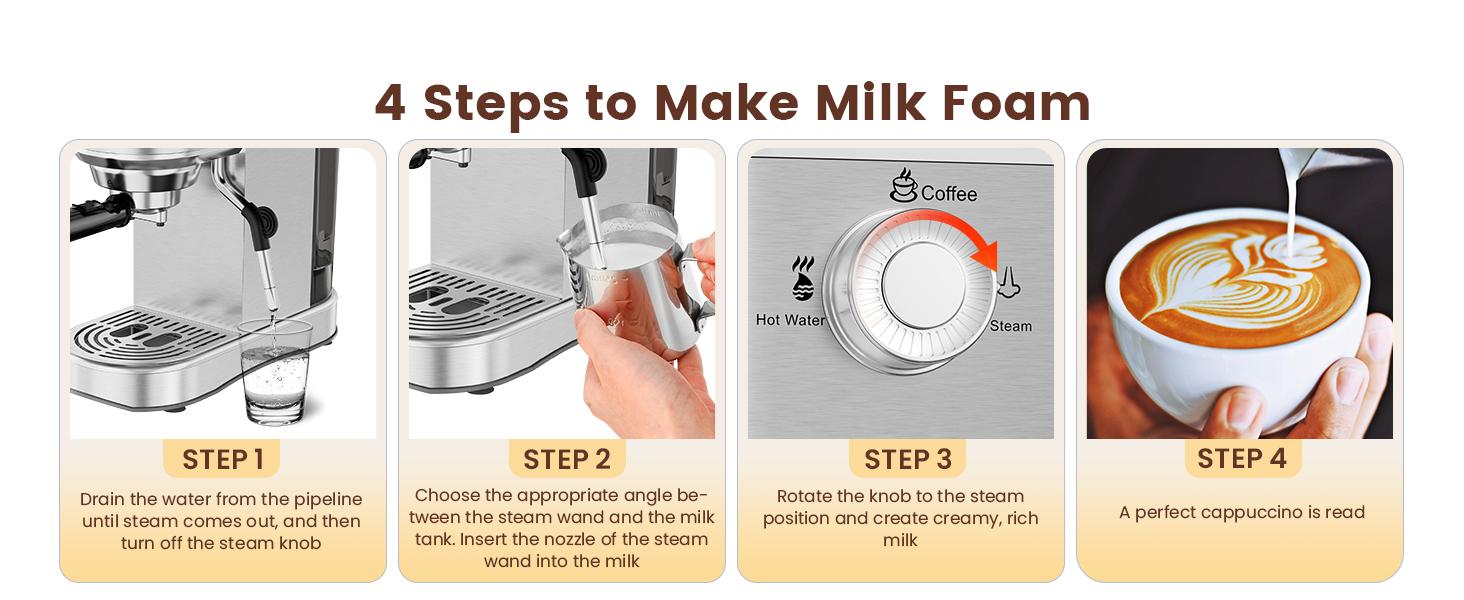 4 Steps to Make Milk Foam

STEP 1

Drain the water from the pipeline until steam comes out, and then turn off the steam knob

STEP 2

Choose the appropriate angle between the steam wand and the milk tank. Insert the nozzle of the steam wand into the milk

Coffee

Hot Water

Steam

STEP 3

Rotate the knob to the steam position and create creamy, rich milk

STEP 4

A perfect cappuccino is read