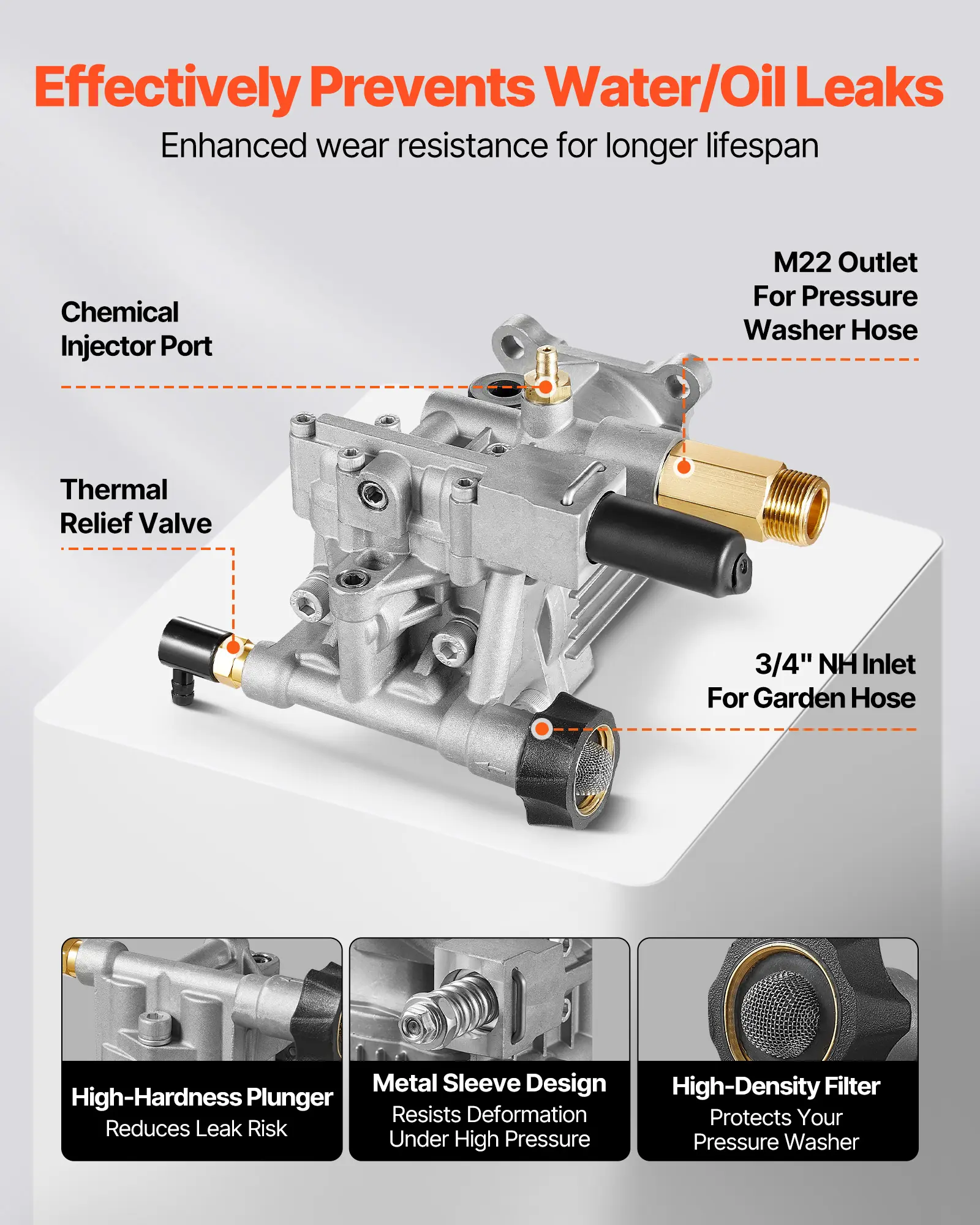 Effectively Prevents Water/Oil Leaks
Enhanced wear resistance for longer lifespan

Chemical Injector Port

M22 Outlet For Pressure Washer Hose

Thermal Relief Valve

3/4" NH Inlet For Garden Hose

High-Hardness Plunger
Reduces Leak Risk

Metal Sleeve Design
Resists Deformation Under High Pressure

High-Density Filter
Protects Your Pressure Washer