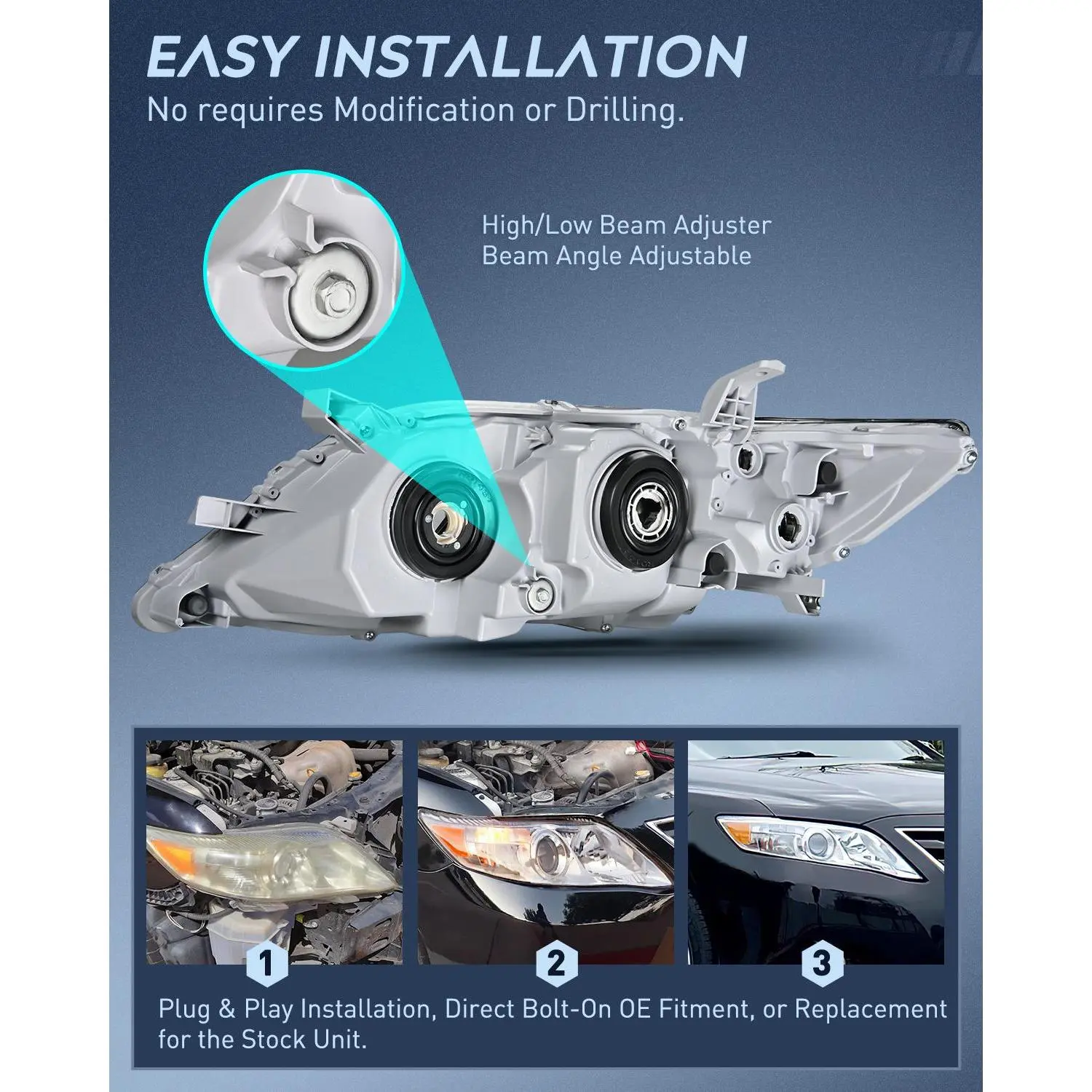 EASY INSTALLATION
No requires Modification or Drilling.

High/Low Beam Adjuster
Beam Angle Adjustable

1
2
3

Plug & Play Installation, Direct Bolt-On OE Fitment, or Replacement for the Stock Unit.