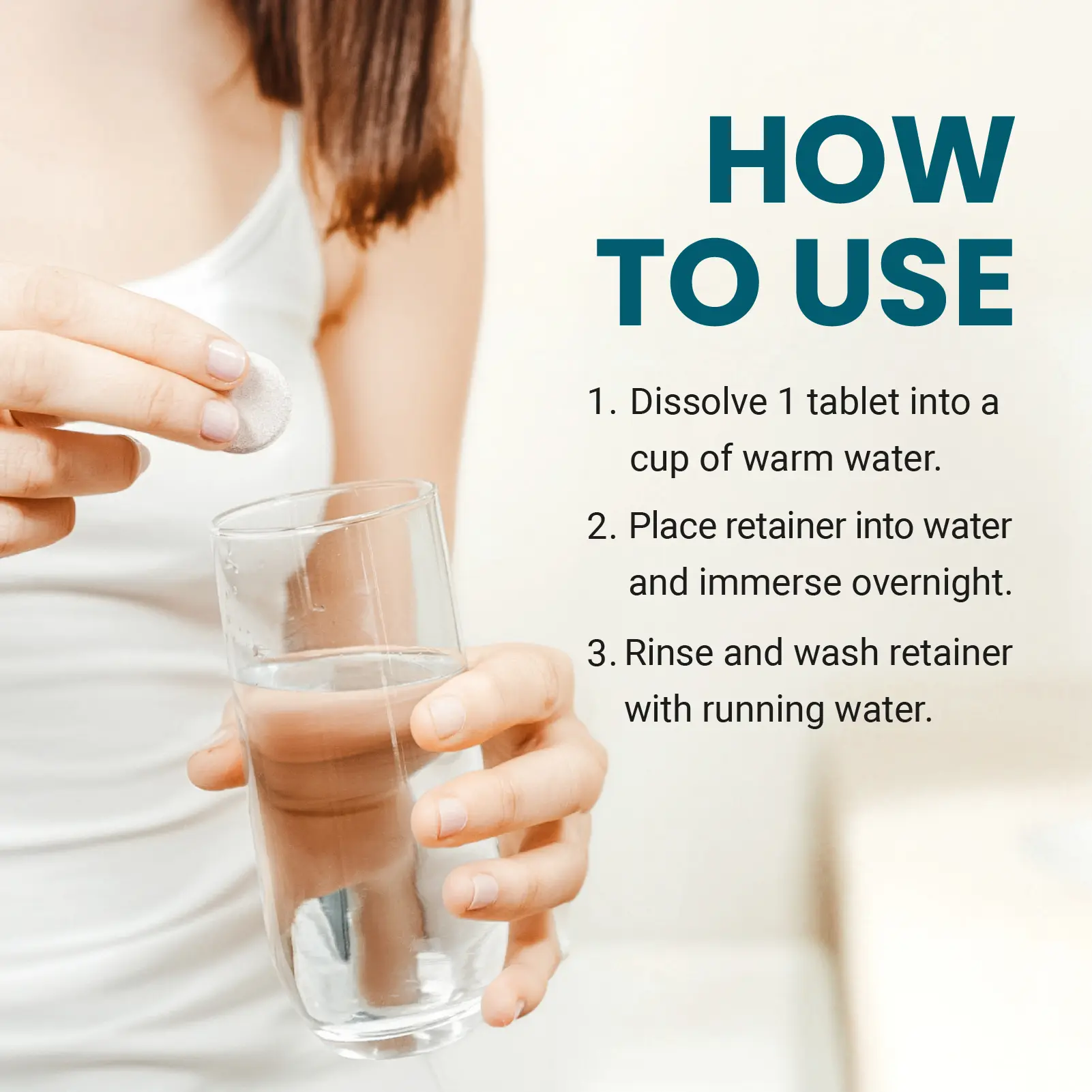 HOW TO USE

1. Dissolve 1 tablet into a cup of warm water.

2. Place retainer into water and immerse overnight.

3. Rinse and wash retainer with running water.