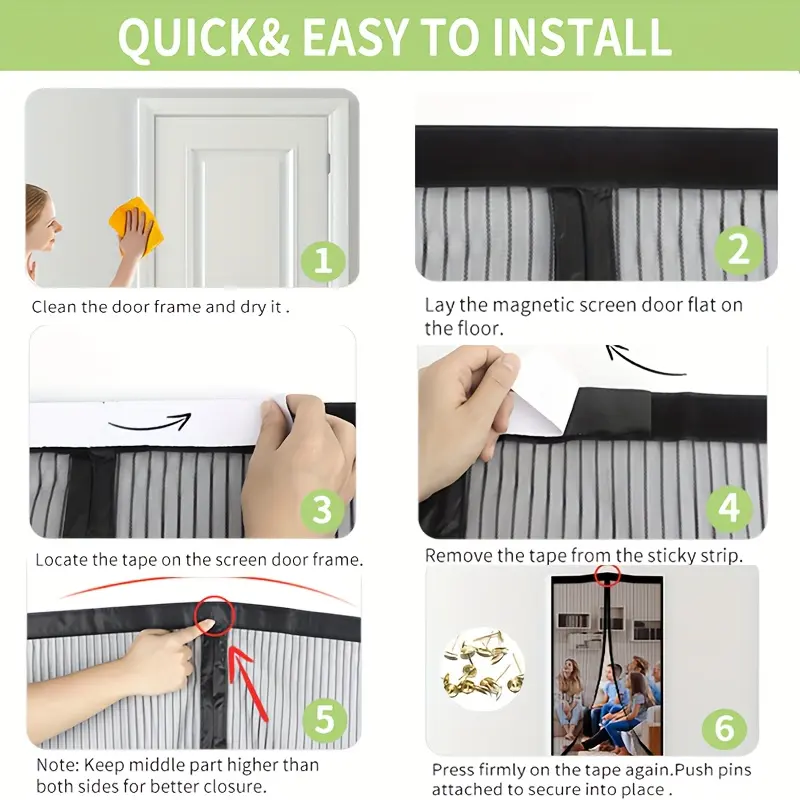 QUICK& EASY TO INSTALL

1

Clean the door frame and dry it .

2

Lay the magnetic screen door flat on the floor.

3

Locate the tape on the screen door frame.

4

Remove the tape from the sticky strip.

5

Note: Keep middle part higher than both sides for better closure.

6

Press firmly on the tape again.Push pins attached to secure into place .