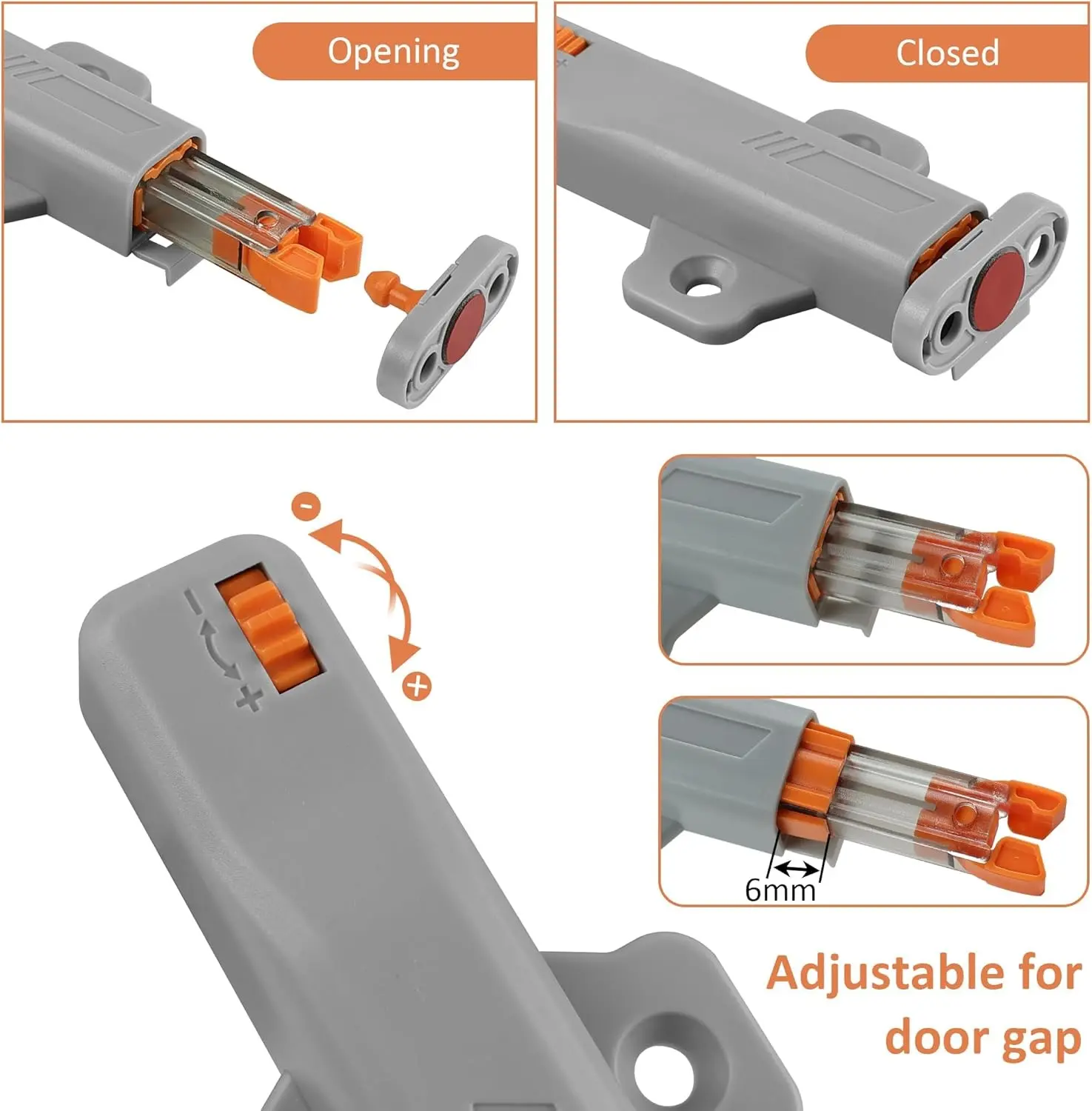 Opening

Closed

-

+

-

+

6mm

Adjustable for door gap