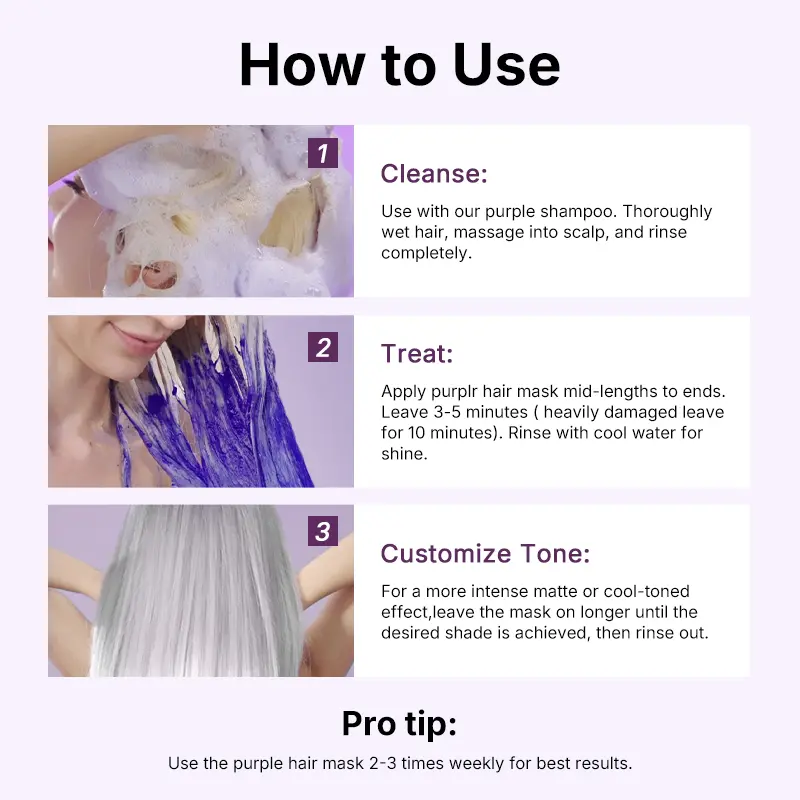 How to Use

1

Cleanse:

Use with our purple shampoo. Thoroughly wet hair, massage into scalp, and rinse completely.

2

Treat:

Apply purplr hair mask mid-lengths to ends. Leave 3-5 minutes ( heavily damaged leave for 10 minutes). Rinse with cool water for shine.

3

Customize Tone:

For a more intense matte or cool-toned effect,leave the mask on longer until the desired shade is achieved, then rinse out.

Pro tip:

Use the purple hair mask 2-3 times weekly for best results.