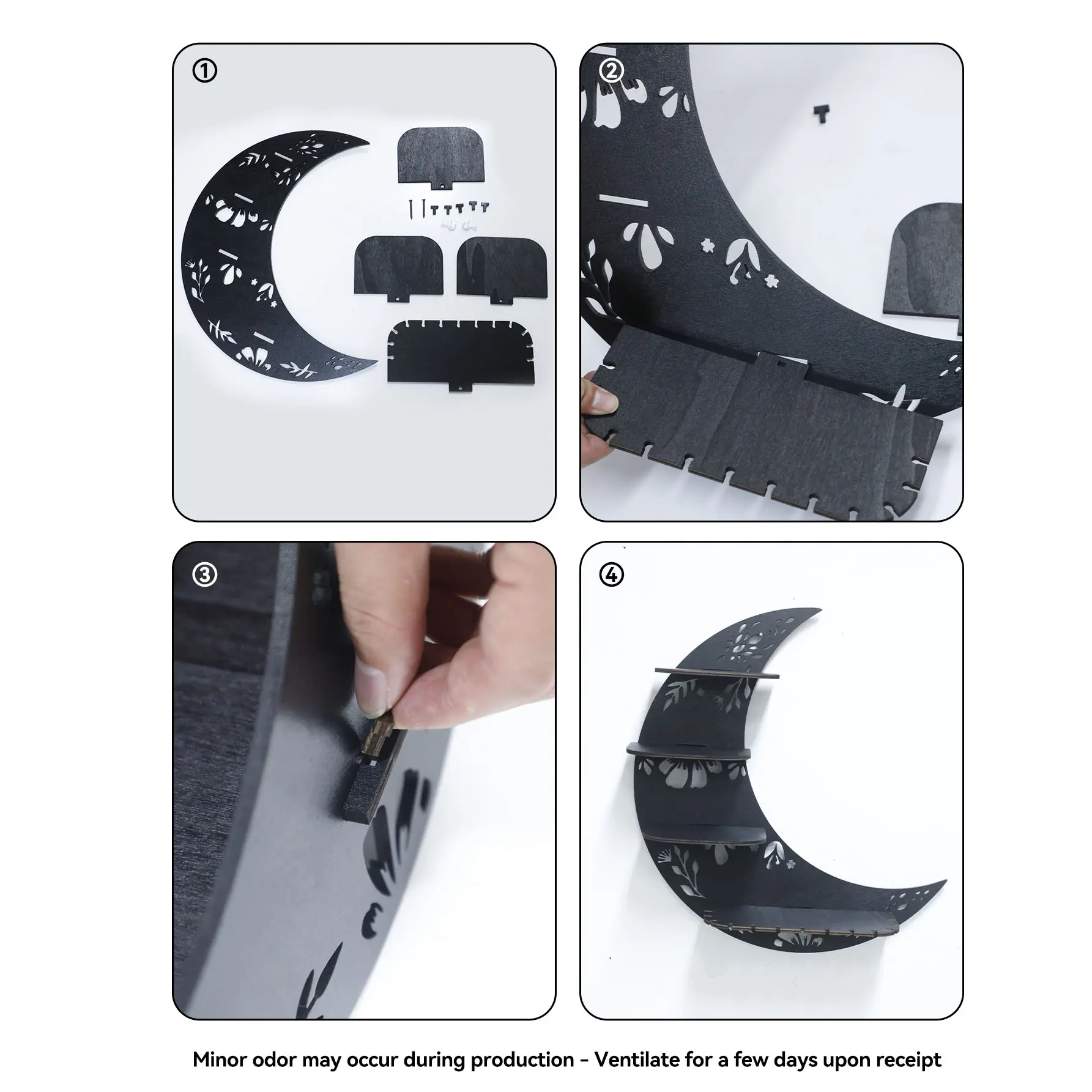 ①

②

③

④

Minor odor may occur during production - Ventilate for a few days upon receipt