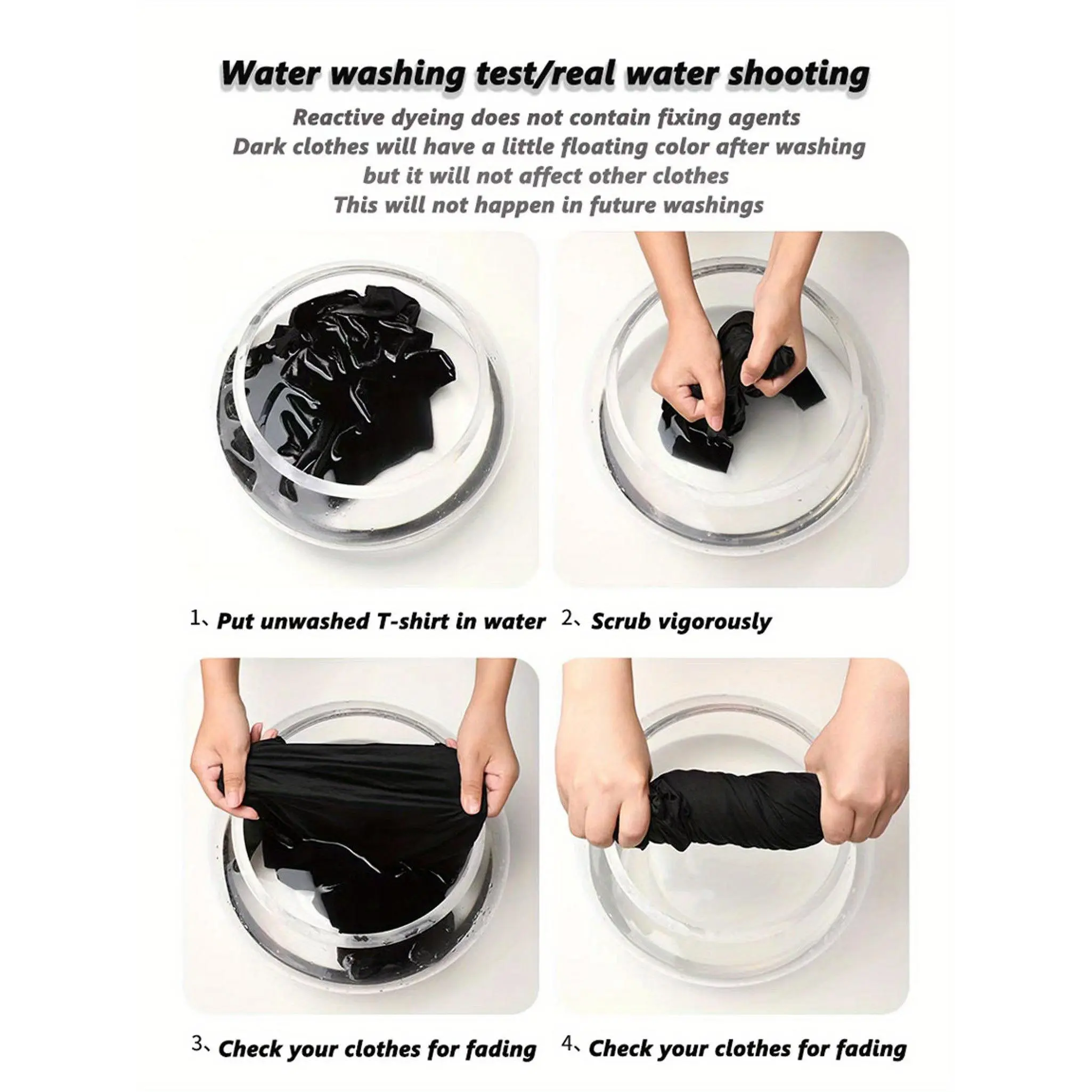 Water washing test/real water shooting

Reactive dyeing does not contain fixing agents
Dark clothes will have a little floating color after washing
but it will not affect other clothes
This will not happen in future washings

1、Put unwashed T-shirt in water

2、Scrub vigorously

3、Check your clothes for fading

4、Check your clothes for fading