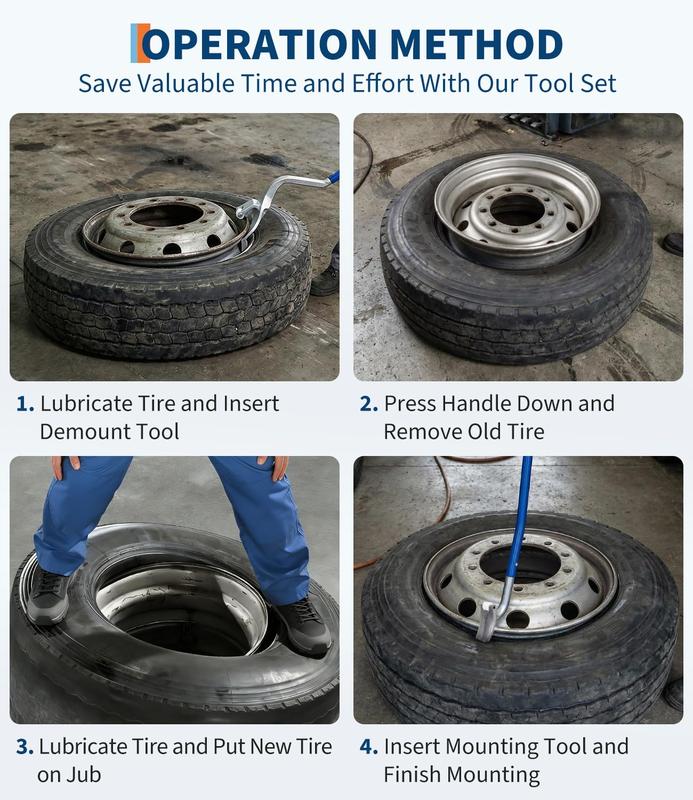 OPERATION METHOD
Save Valuable Time and Effort With Our Tool Set

1. Lubricate Tire and Insert Demount Tool

2. Press Handle Down and Remove Old Tire

3. Lubricate Tire and Put New Tire on Jub

4. Insert Mounting Tool and Finish Mounting