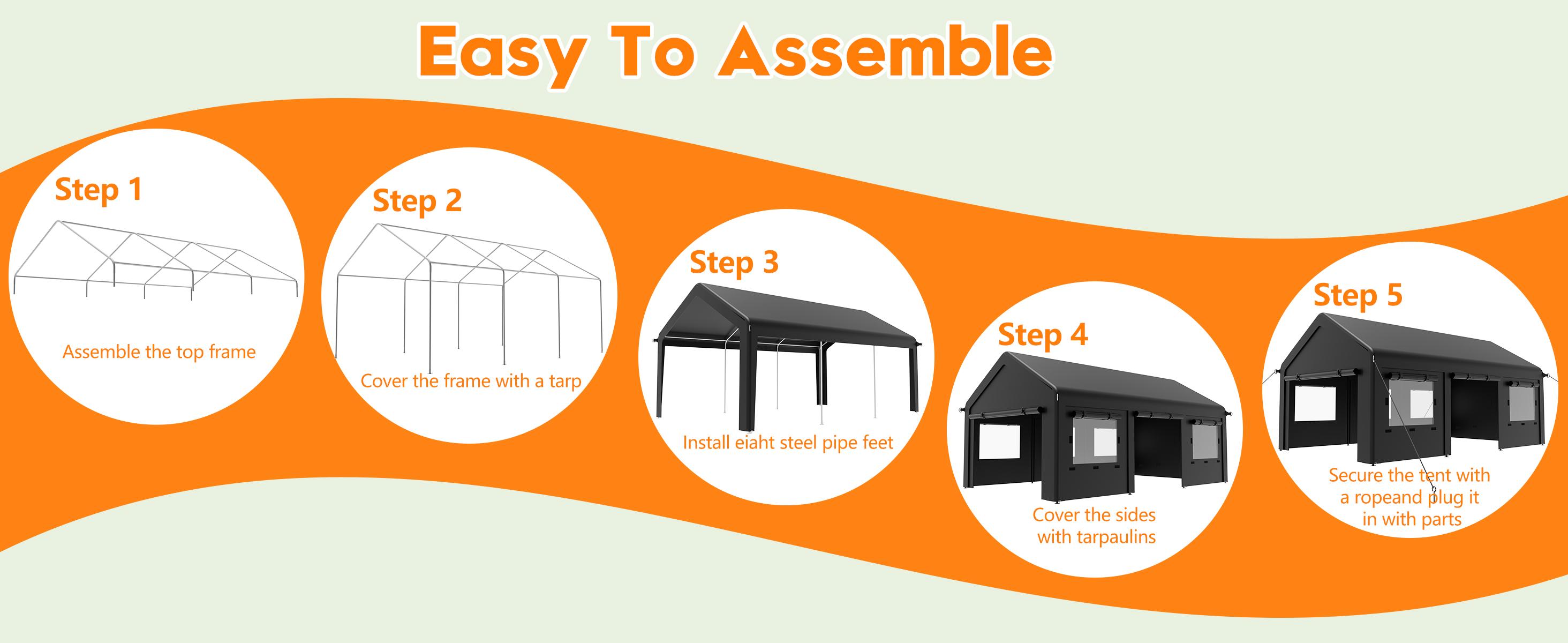 Easy To Assemble

Step 1

Assemble the top frame

Step 2

Cover the frame with a tarp

Step 3

Install eiaht steel pipe feet

Step 4

Cover the sides with tarpaulins

Step 5

Secure the tent with a ropeand plug it in with parts