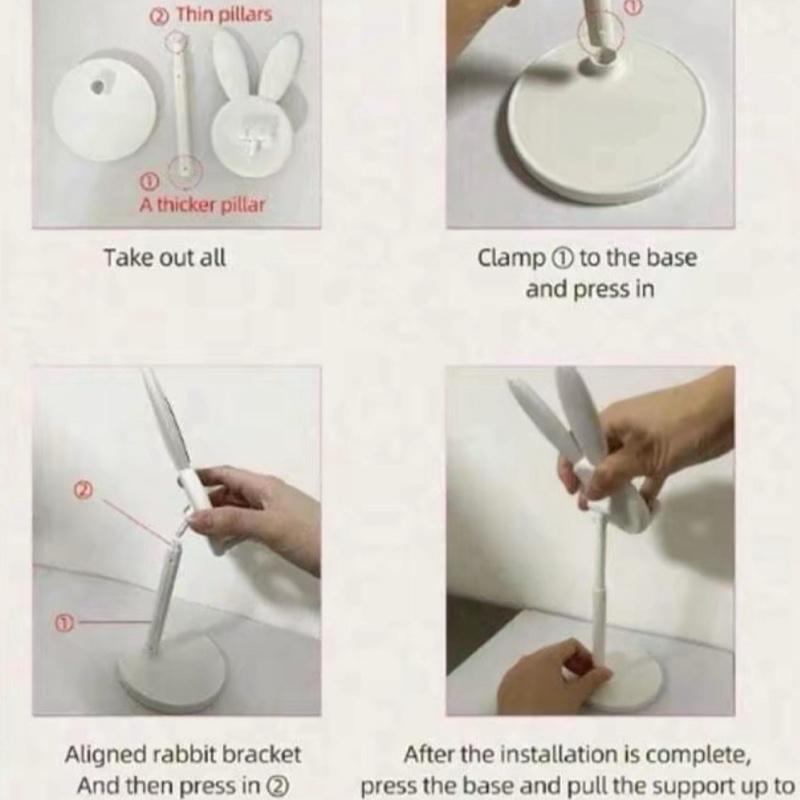 ② Thin pillars

①
A thicker pillar

Take out all

①

Clamp ① to the base and press in

②

①

Aligned rabbit bracket
And then press in ②

After the installation is complete, press the base and pull the support up to