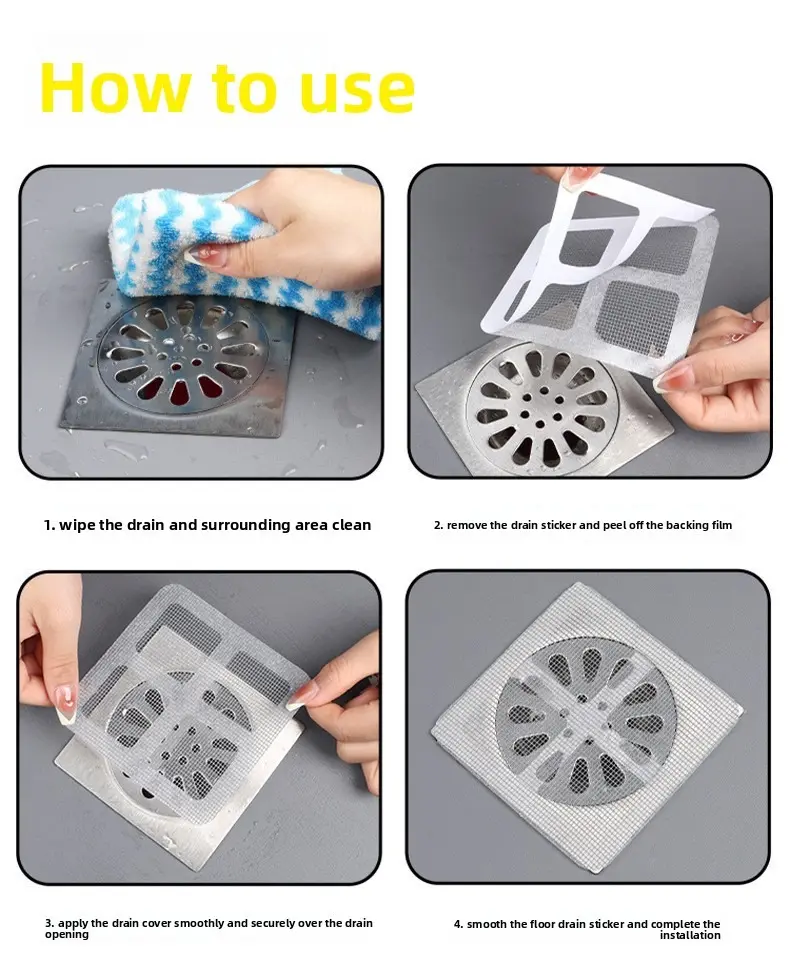 How to use

1. wipe the drain and surrounding area clean

2. remove the drain sticker and peel off the backing film

3. apply the drain cover smoothly and securely over the drain opening

4. smooth the floor drain sticker and complete the installation