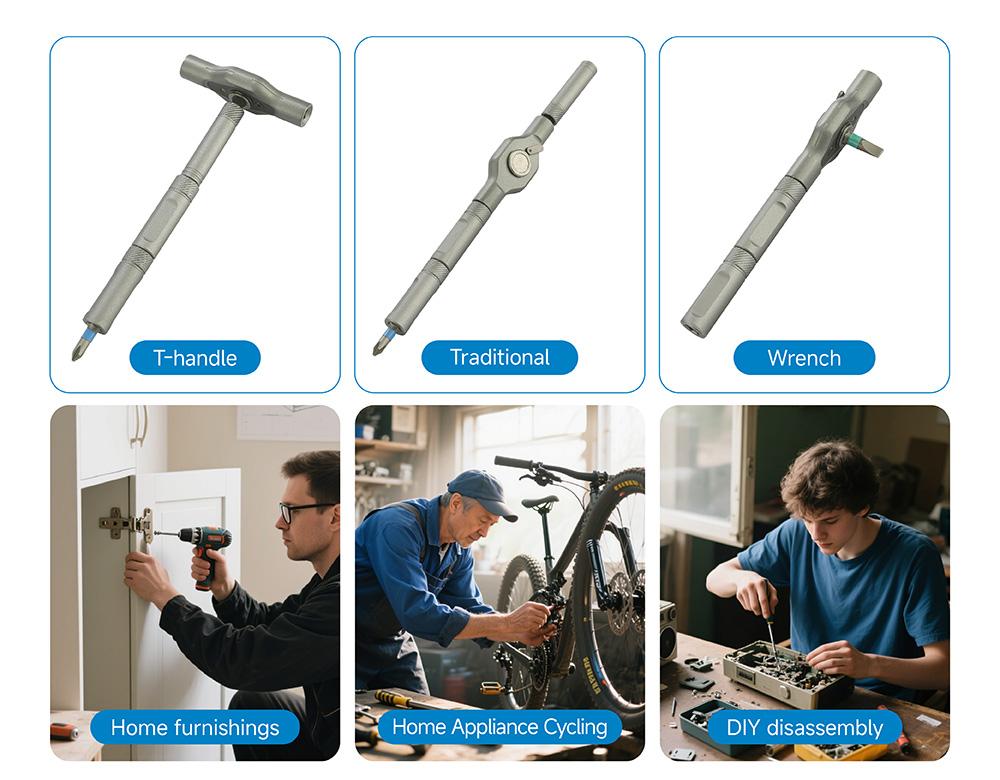 T-handle

Traditional

Wrench

Home furnishings

Home Appliance Cycling

DIY disassembly