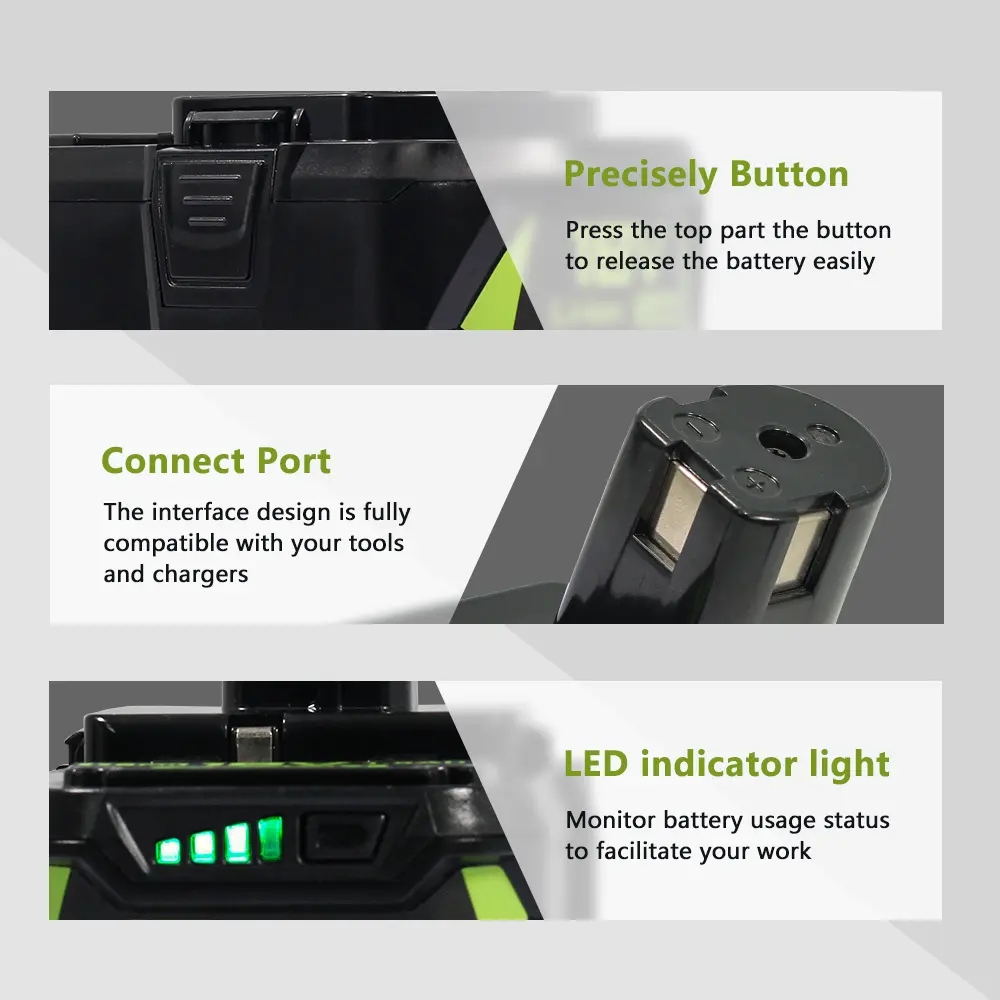 Precisely Button

Press the top part the button to release the battery easily

Connect Port

The interface design is fully compatible with your tools and chargers

LED indicator light

Monitor battery usage status to facilitate your work