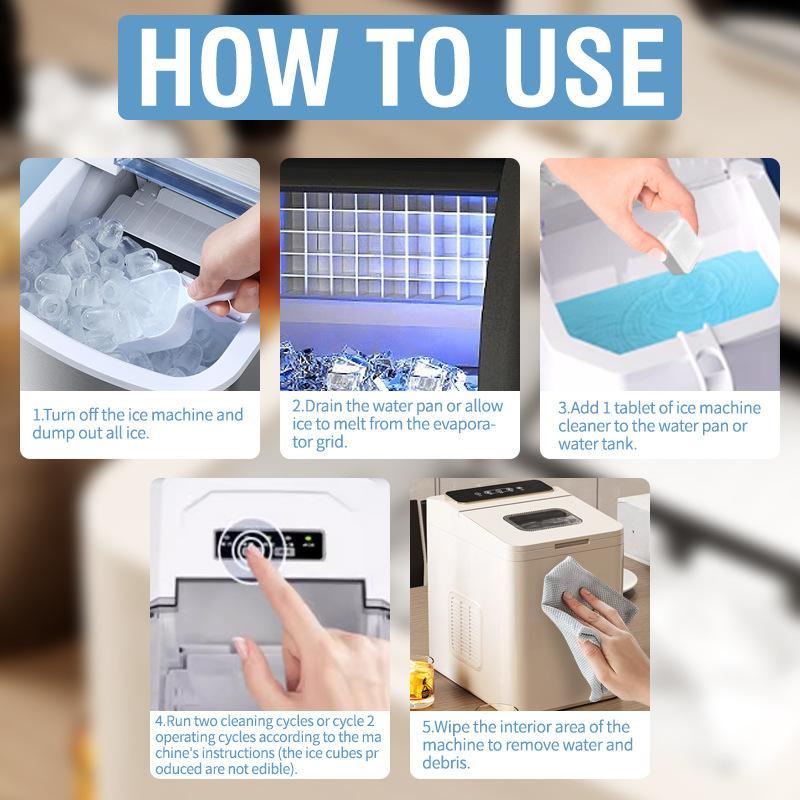 HOW TO USE

1.Turn off the ice machine and dump out all ice.

2.Drain the water pan or allow ice to melt from the evaporator grid.

3.Add 1 tablet of ice machine cleaner to the water pan or water tank.

4.Run two cleaning cycles or cycle 2 operating cycles according to the ma chine's instructions (the ice cubes pr oduced are not edible).

5.Wipe the interior area of the machine to remove water and debris.