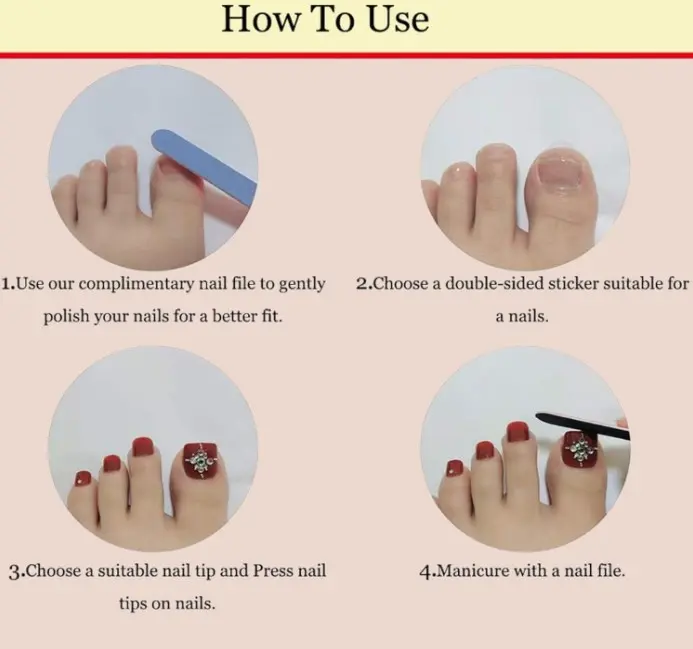 How To Use

1.Use our complimentary nail file to gently polish your nails for a better fit.

2.Choose a double-sided sticker suitable for a nails.

3.Choose a suitable nail tip and Press nail tips on nails.

4.Manicure with a nail file.