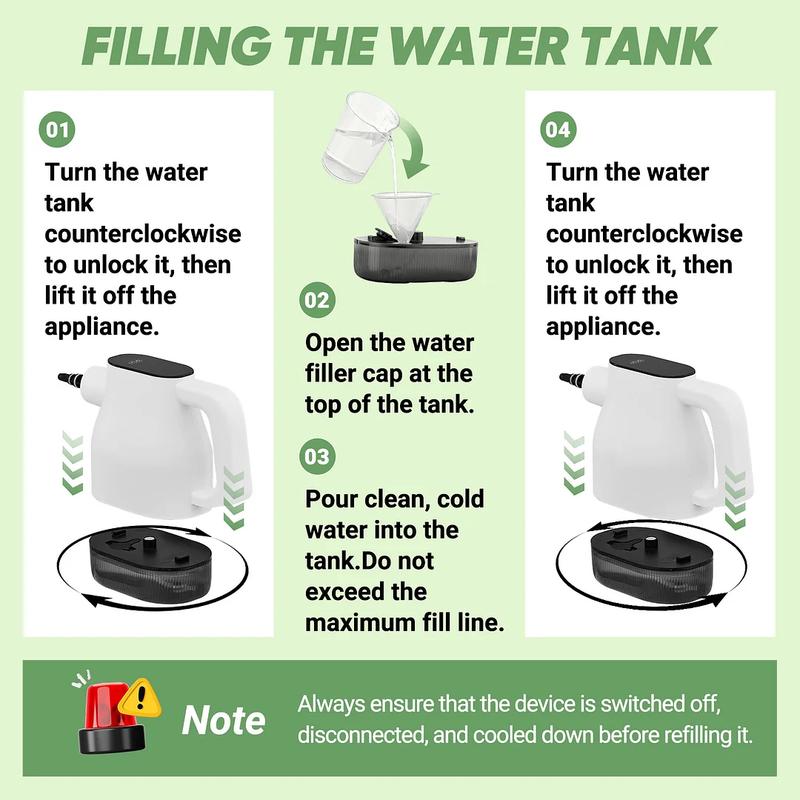 FILLING THE WATER TANK

01

Turn the water tank counterclockwise to unlock it, then lift it off the appliance.

02

Open the water filler cap at the top of the tank.

03

Pour clean, cold water into the tank.Do not exceed the maximum fill line.

04

Turn the water tank counterclockwise to unlock it, then lift it off the appliance.

Note

Always ensure that the device is switched off, disconnected, and cooled down before refilling it.