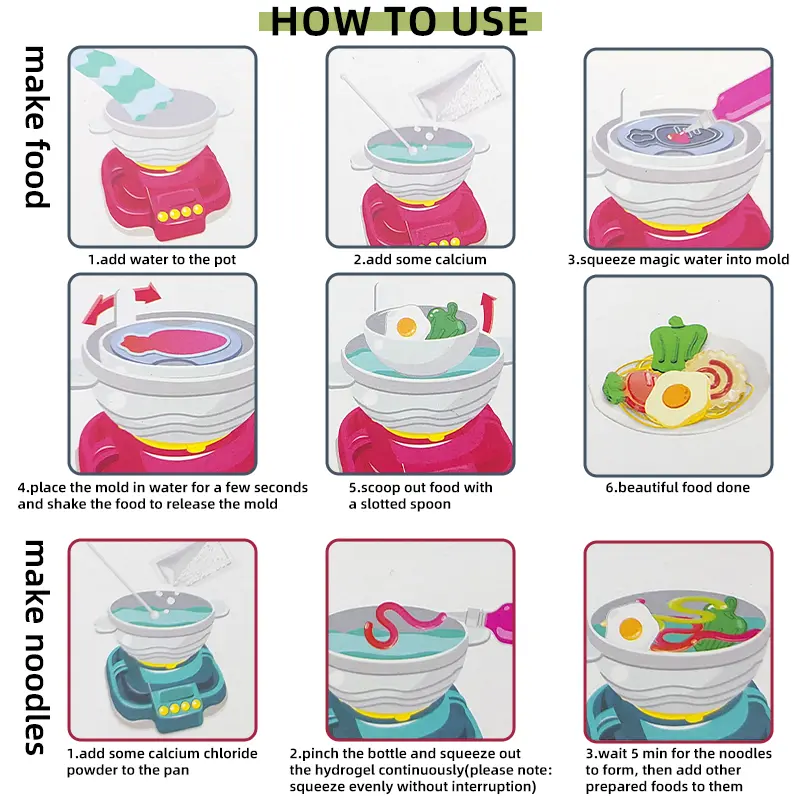 HOW TO USE

make food

1.add water to the pot

2.add some calcium

3.squeeze magic water into mold

4.place the mold in water for a few seconds and shake the food to release the mold

5.scoop out food with a slotted spoon

6.beautiful food done

make noodles

1.add some calcium chloride powder to the pan

2.pinch the bottle and squeeze out the hydrogel continuously(please note: squeeze evenly without interruption)

3.wait 5 min for the noodles to form, then add other prepared foods to them